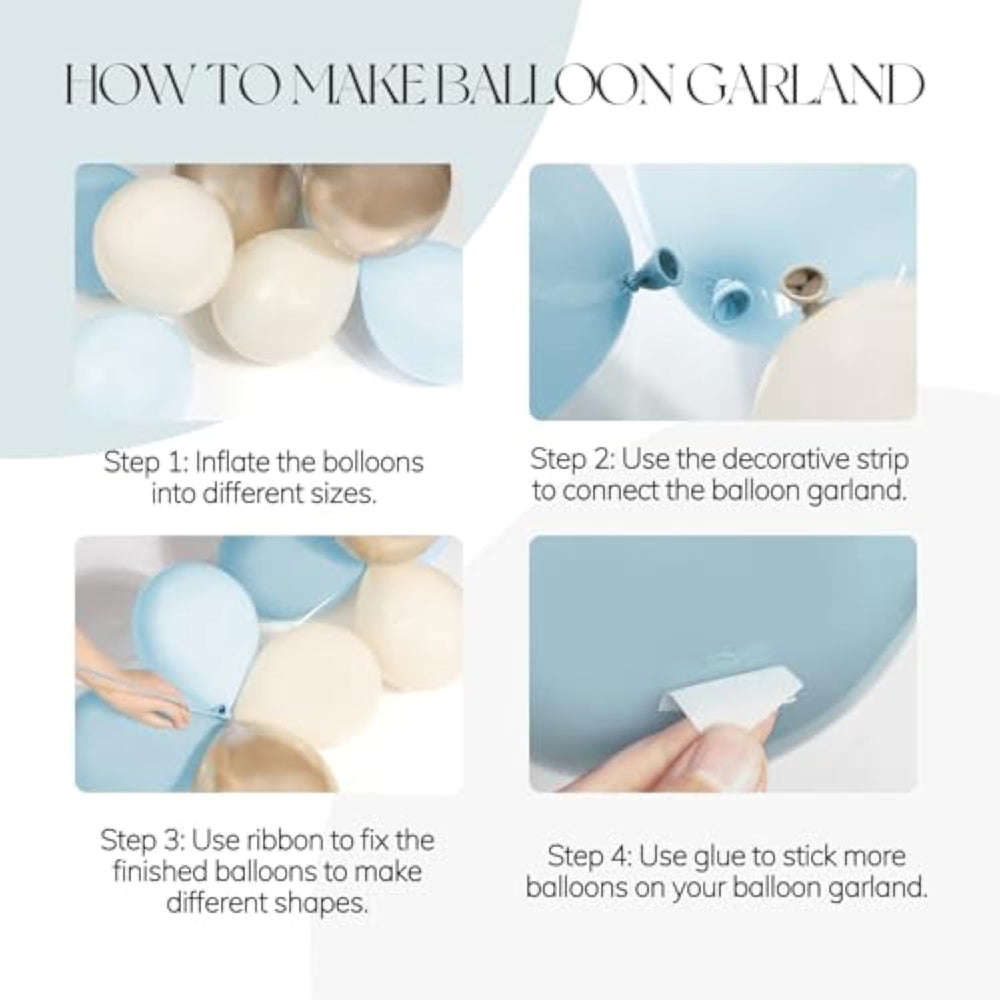 HOW TO MAKE BALLOON GARLAND

Step 1: Inflate the bolloons into different sizes.

Step 2: Use the decorative strip to connect the balloon garland.

Step 3: Use ribbon to fix the finished balloons to make different shapes.

Step 4: Use glue to stick more balloons on your balloon garland.