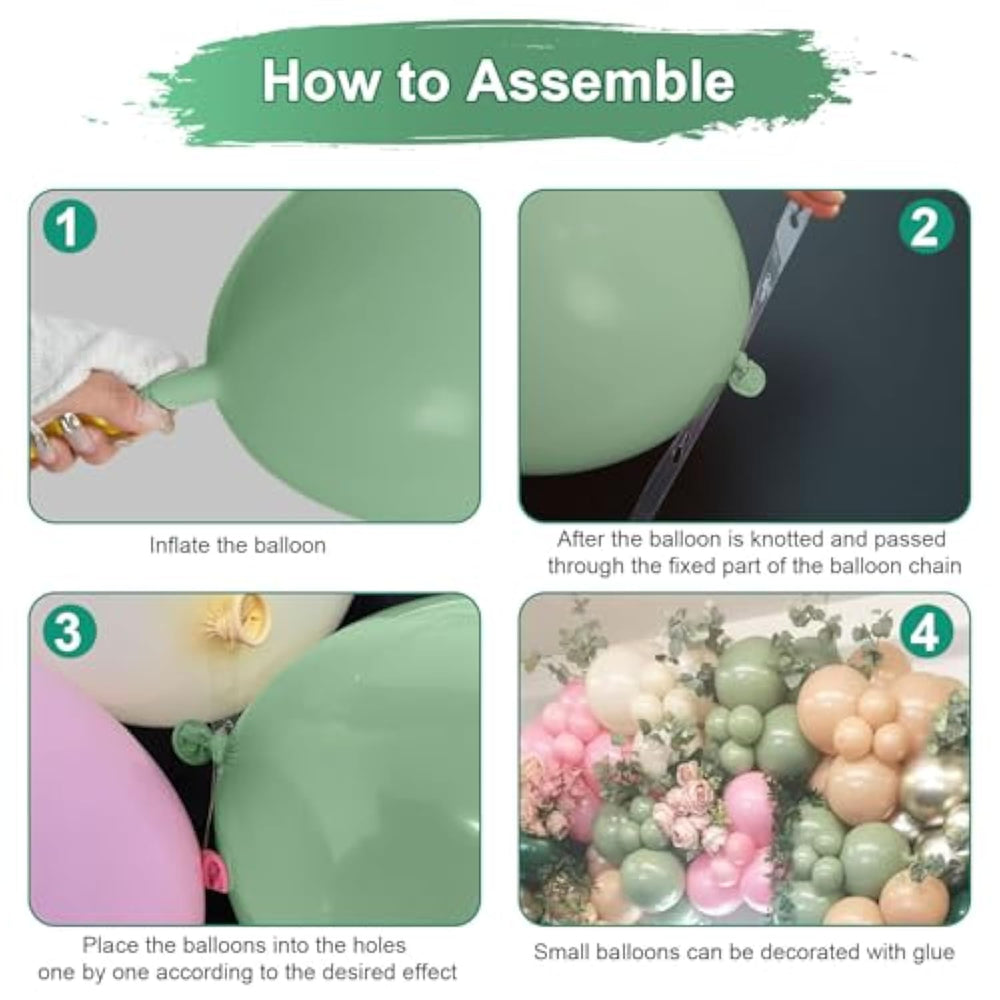 How to Assemble

1

Inflate the balloon

2

After the balloon is knotted and passed through the fixed part of the balloon chain

3

Place the balloons into the holes one by one according to the desired effect

4

Small balloons can be decorated with glue