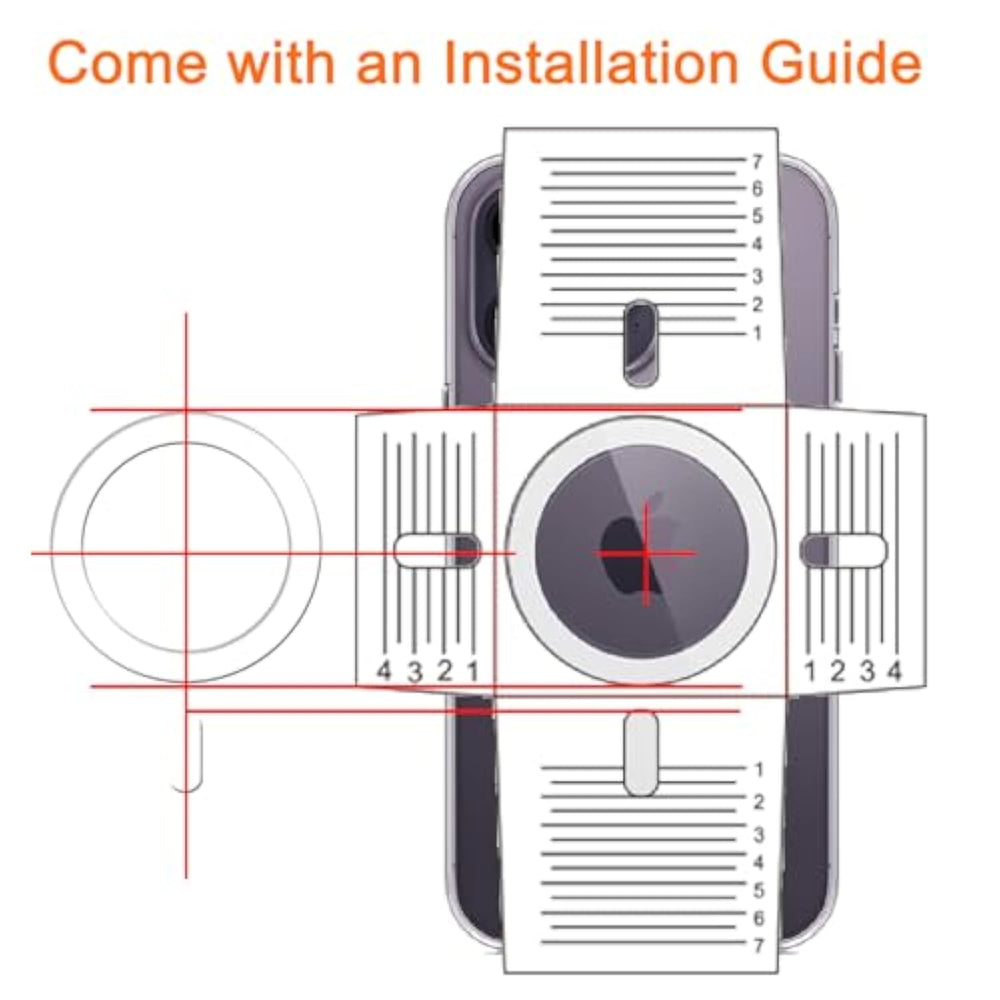 Come with an Installation Guide

7
6
5
4
3
2
1

4 3 2 1

1 2 3 4

1
2
3
4
5
6
7