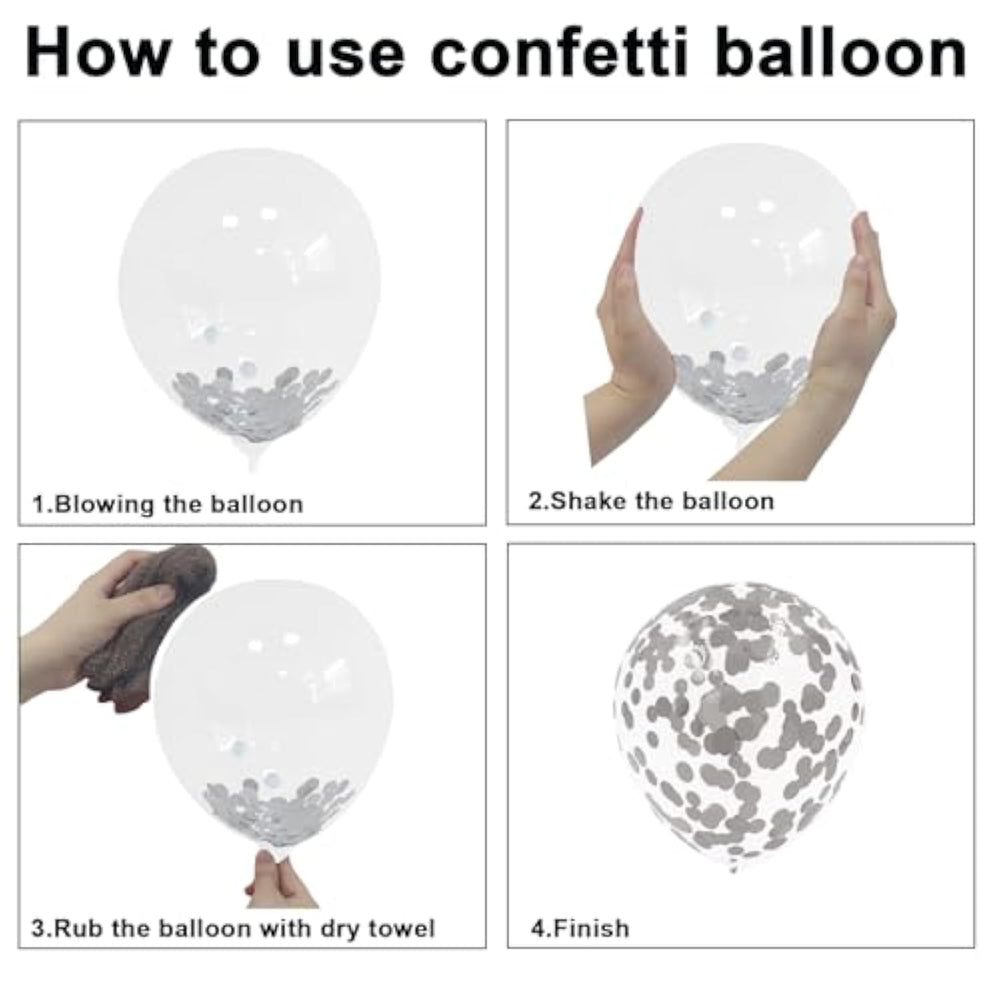 How to use confetti balloon

1.Blowing the balloon

2.Shake the balloon

3.Rub the balloon with dry towel

4.Finish