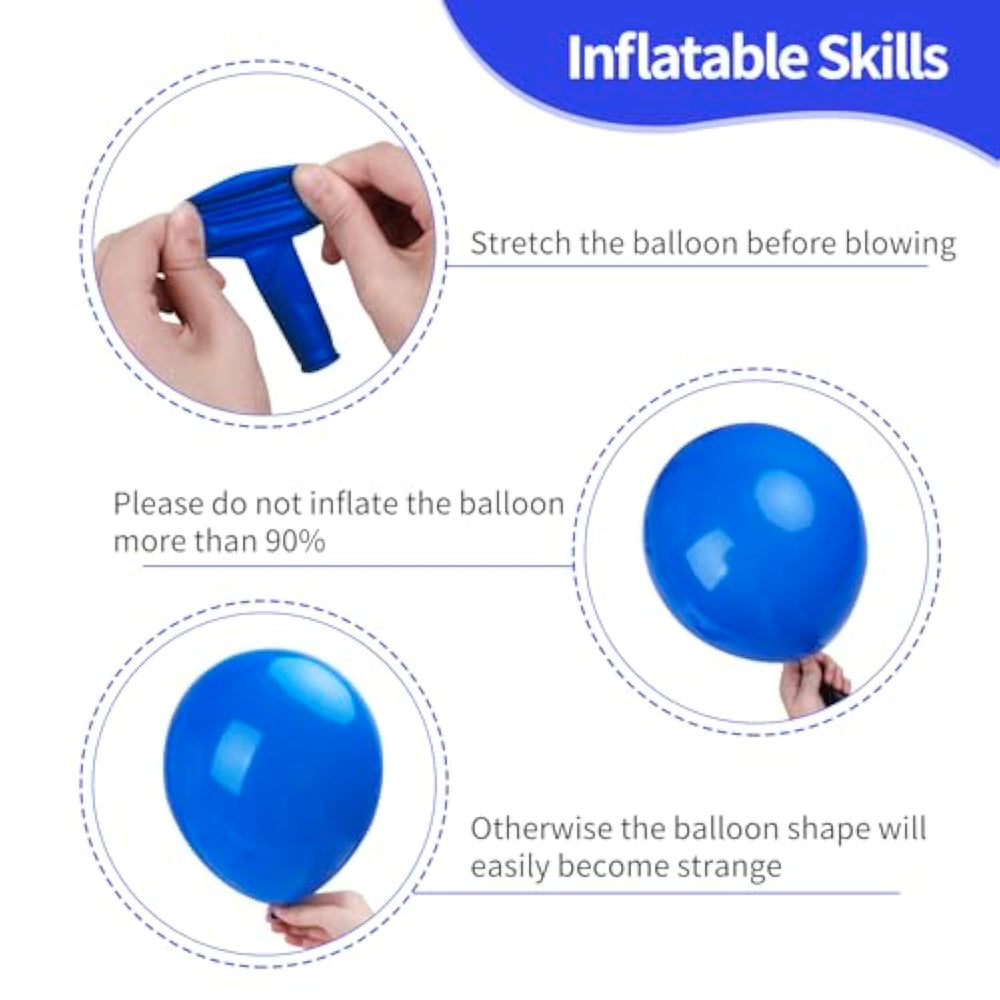 Inflatable Skills

Stretch the balloon before blowing

Please do not inflate the balloon more than 90%

Otherwise the balloon shape will easily become strange