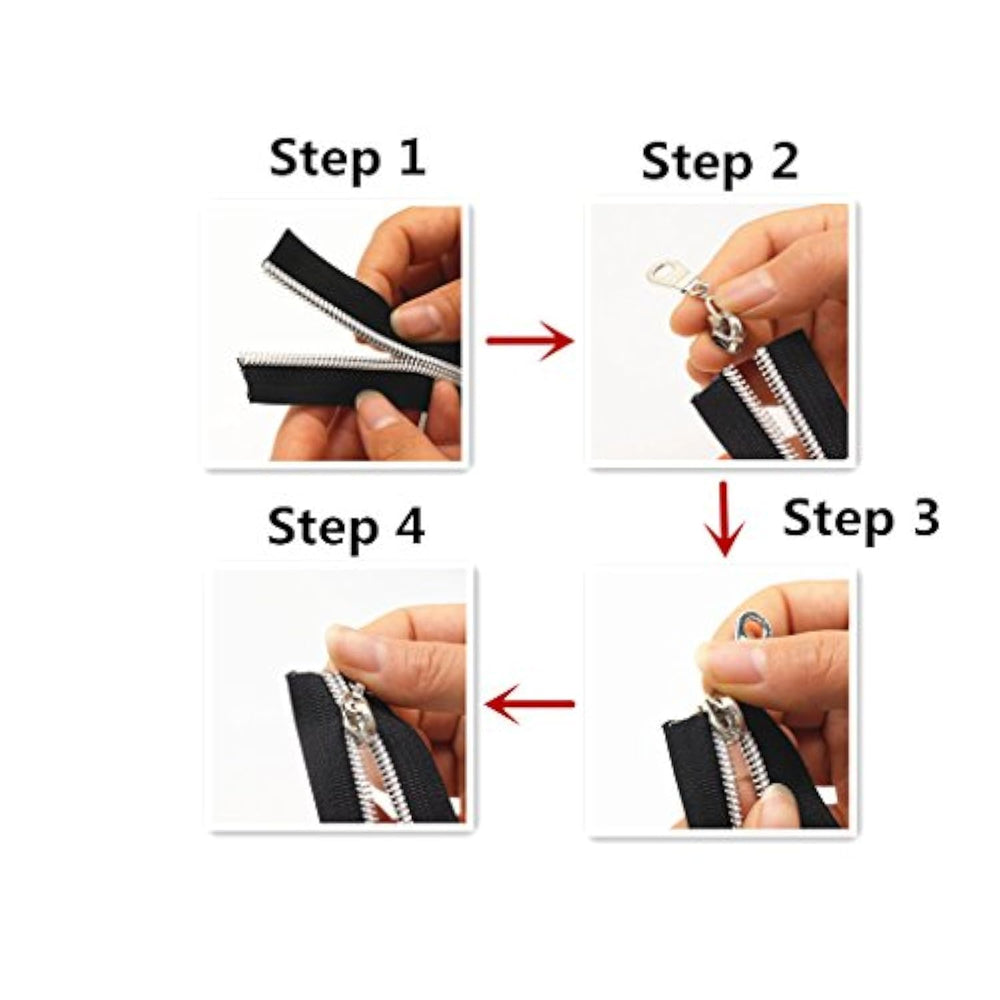 Step 1

Step 2

Step 3

Step 4