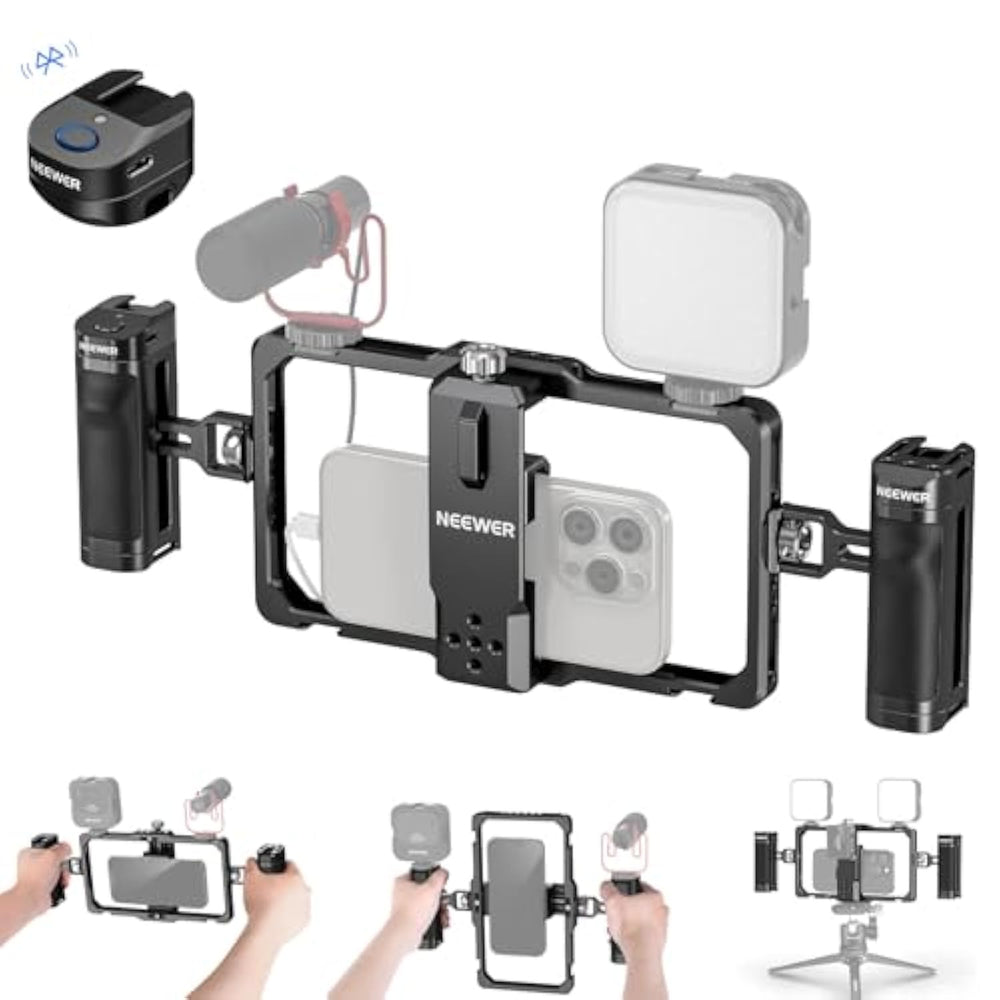 NEEWER

NEEWER

NEEWER

NEEWER