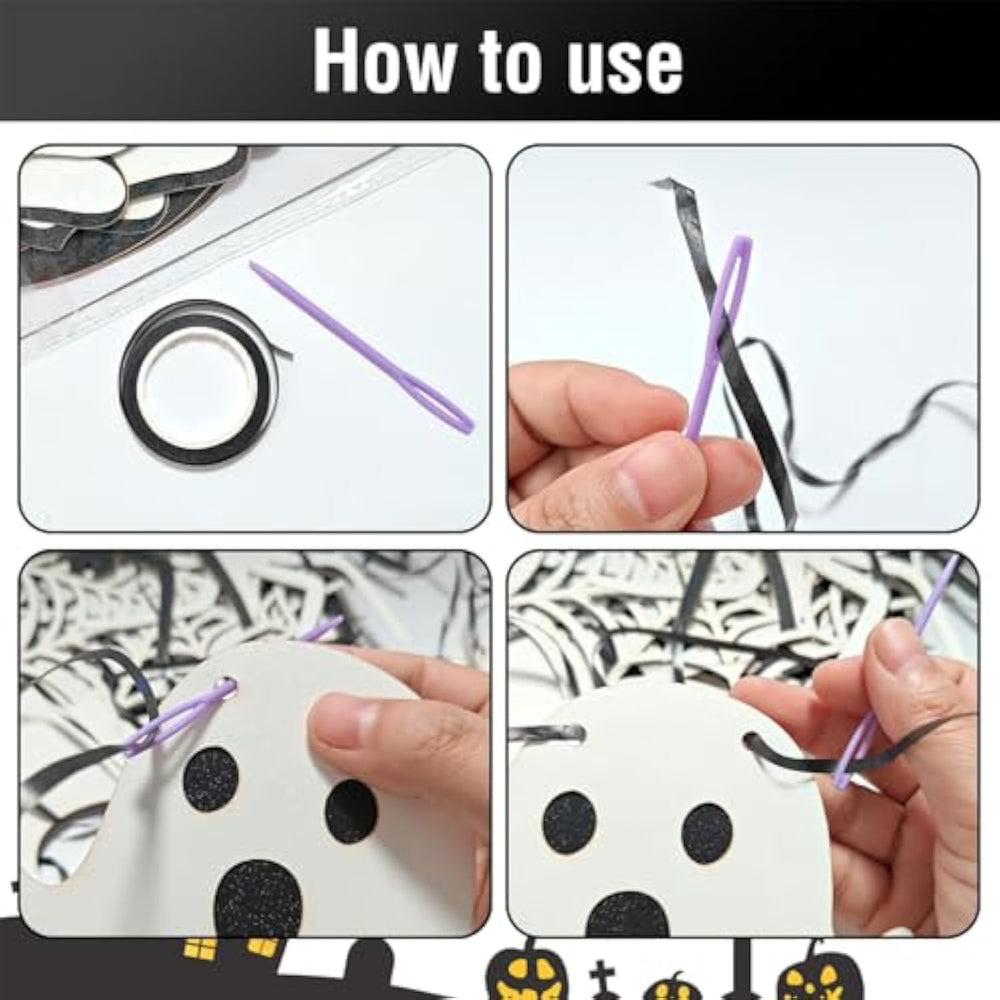 How to use