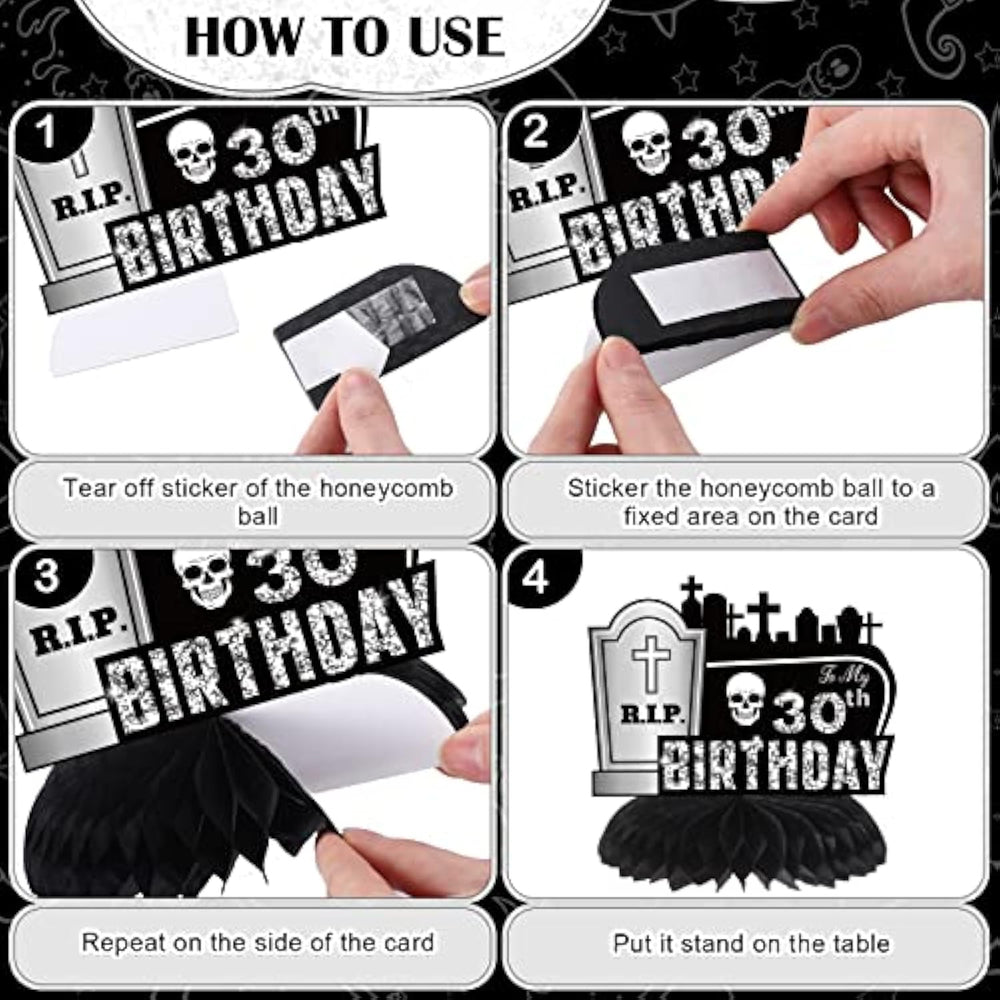 HOW TO USE

1

R.I.P.

30th

BIRTHDAY

Tear off sticker of the honeycomb ball

2

R.I.P.

30th

BIRTHDAY

Sticker the honeycomb ball to a fixed area on the card

3

R.I.P.

30

BIRTHDAY

Repeat on the side of the card

4

R.I.P.

To My

30th

BIRTHDAY

Put it stand on the table