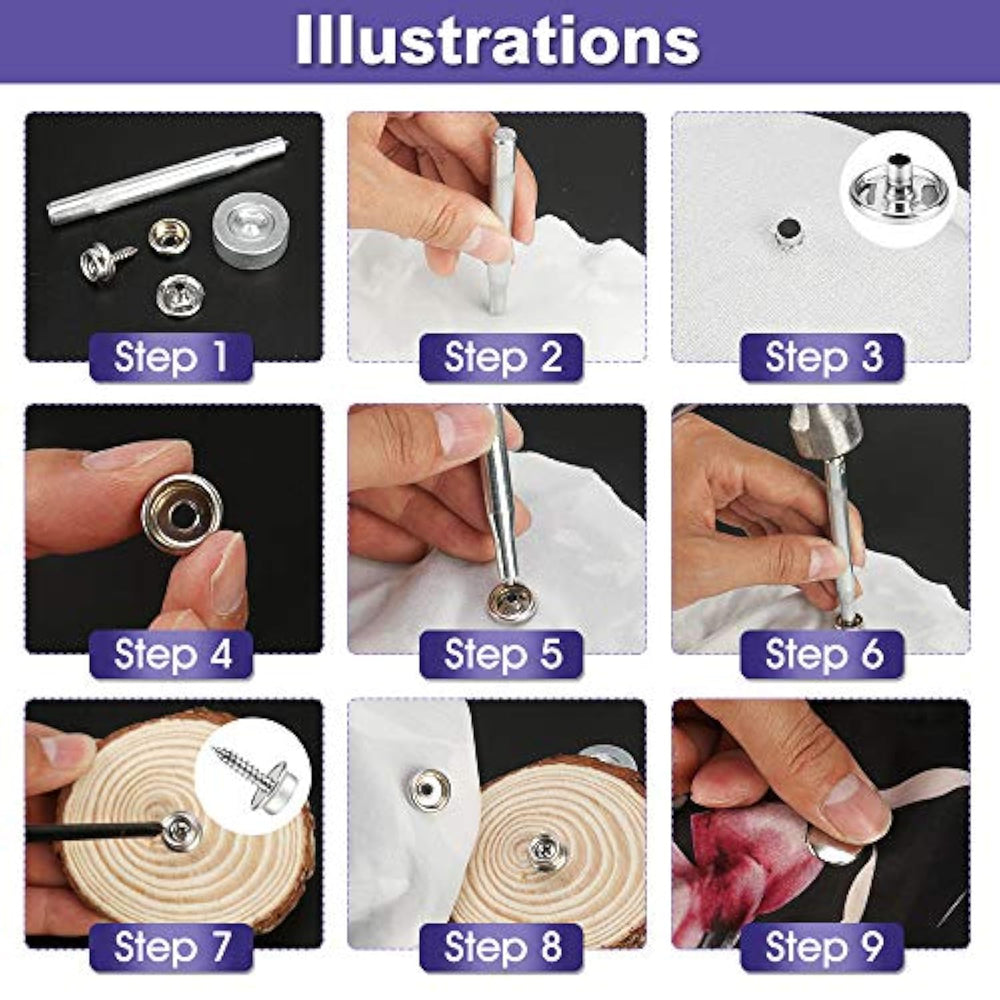 Illustrations

Step 1

Step 2

Step 3

Step 4

Step 5

Step 6

Step 7

Step 8

Step 9