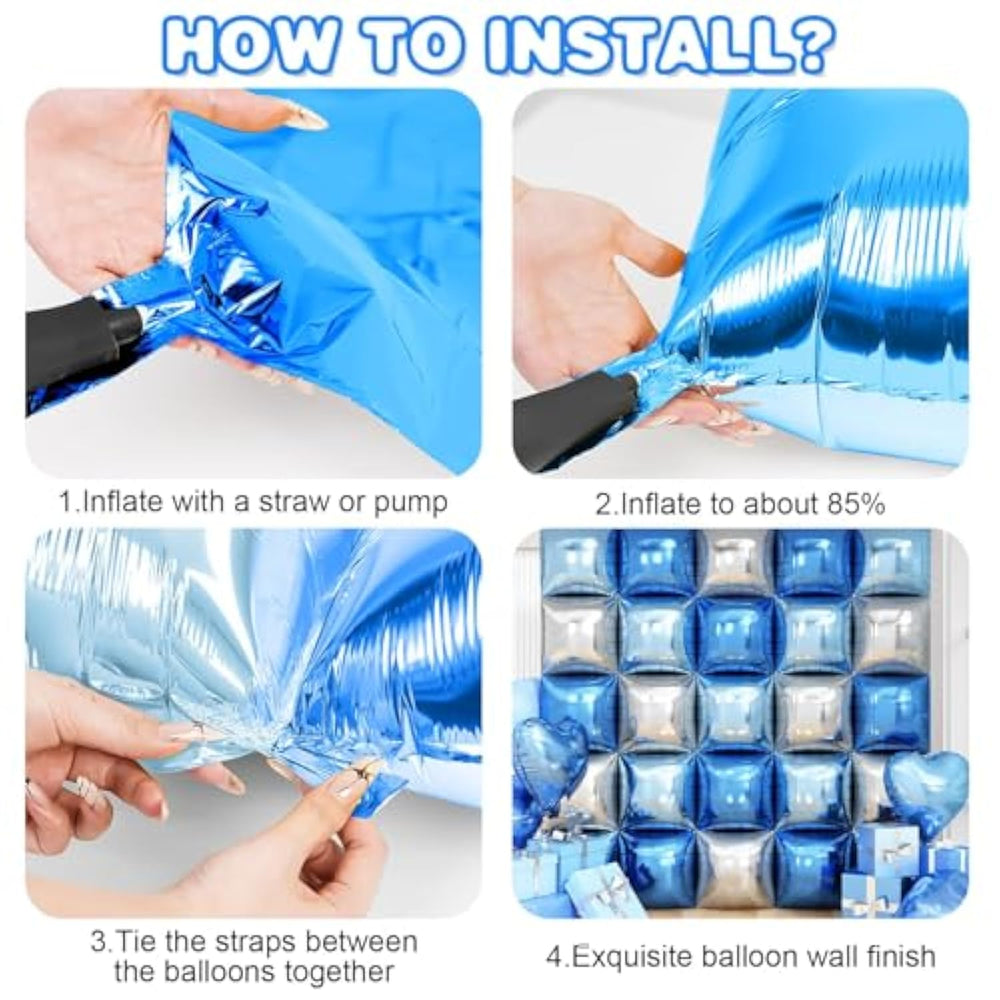 HOW TO INSTALL?

1.Inflate with a straw or pump

2.Inflate to about 85%

3.Tie the straps between the balloons together

4.Exquisite balloon wall finish