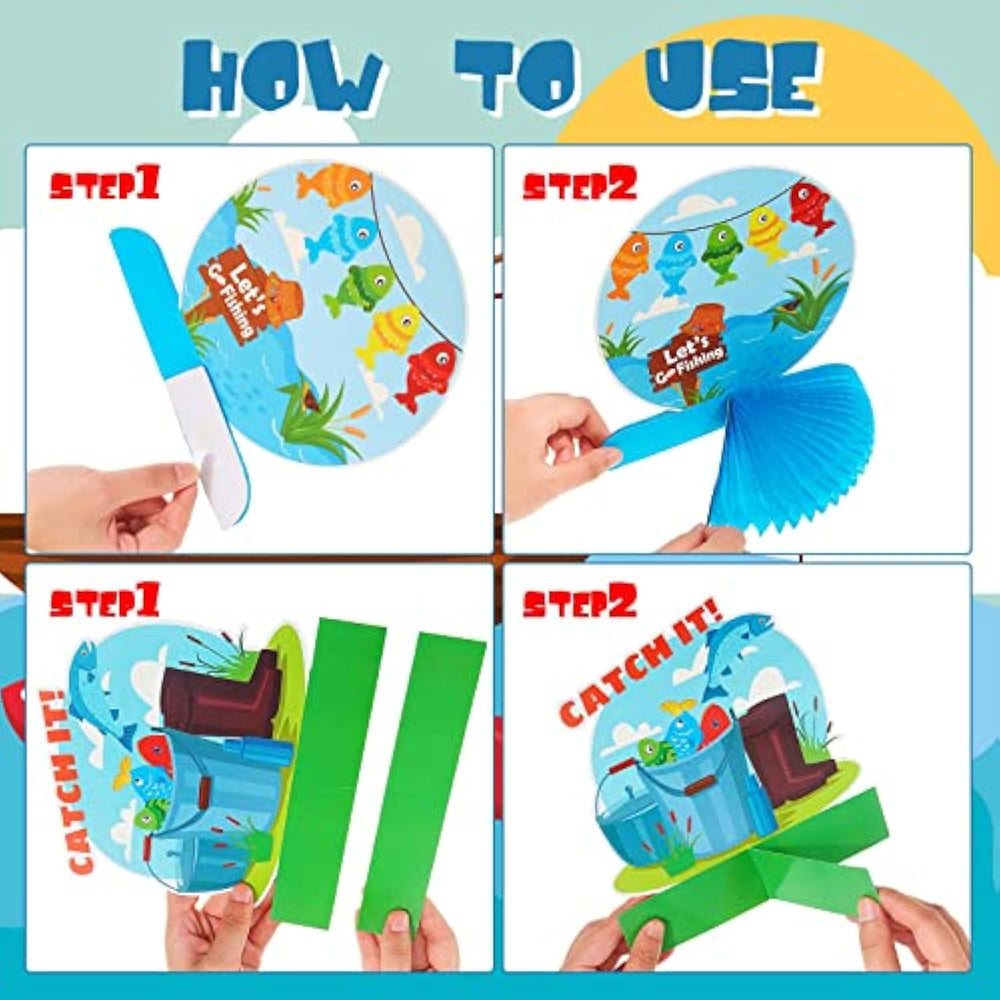 HOW TO USE

STEP1

Let's Go Fishing

STEP2

Let's Go Fishing

STEP1

CATCH IT!

STEP2

CATCH IT!