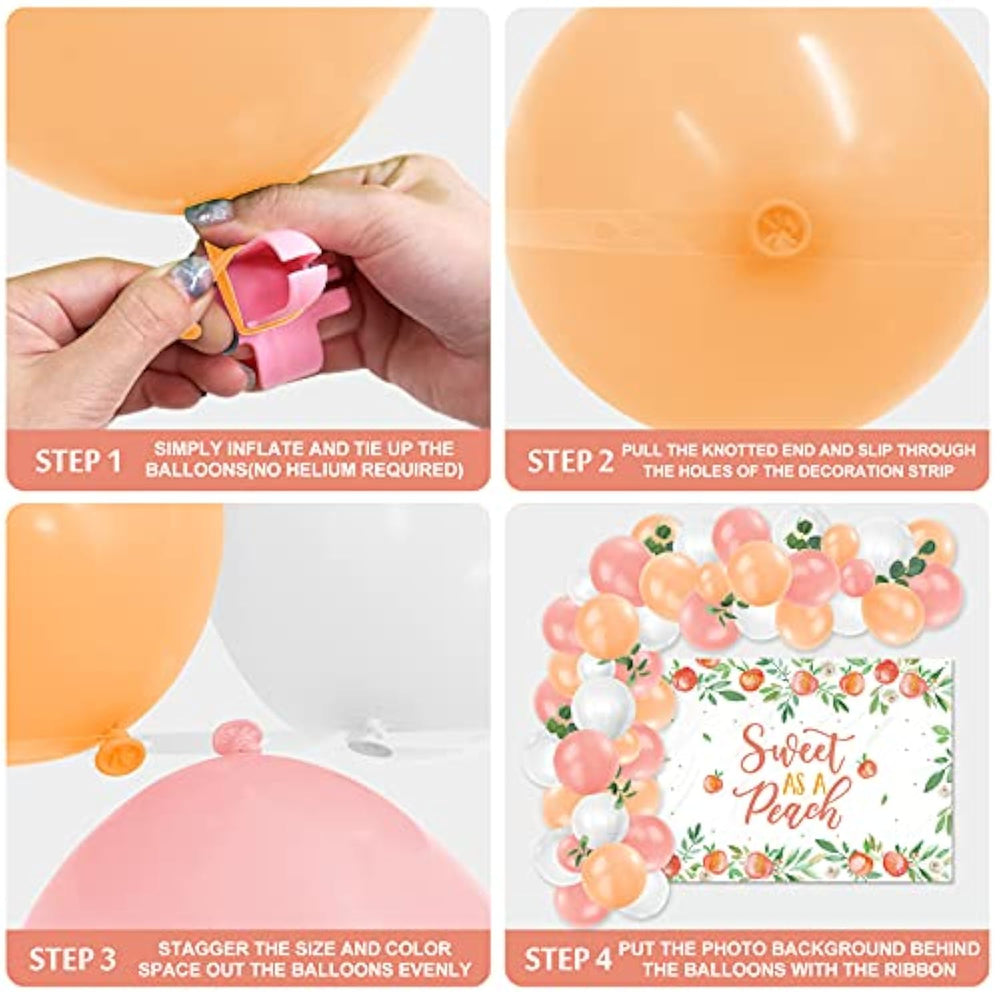 STEP 1 SIMPLY INFLATE AND TIE UP THE BALLOONS(NO HELIUM REQUIRED)

STEP 2 PULL THE KNOTTED END AND SLIP THROUGH THE HOLES OF THE DECORATION STRIP

STEP 3 STAGGER THE SIZE AND COLOR SPACE OUT THE BALLOONS EVENLY

Sweet AS A Peach

STEP 4 PUT THE PHOTO BACKGROUND BEHIND THE BALLOONS WITH THE RIBBON