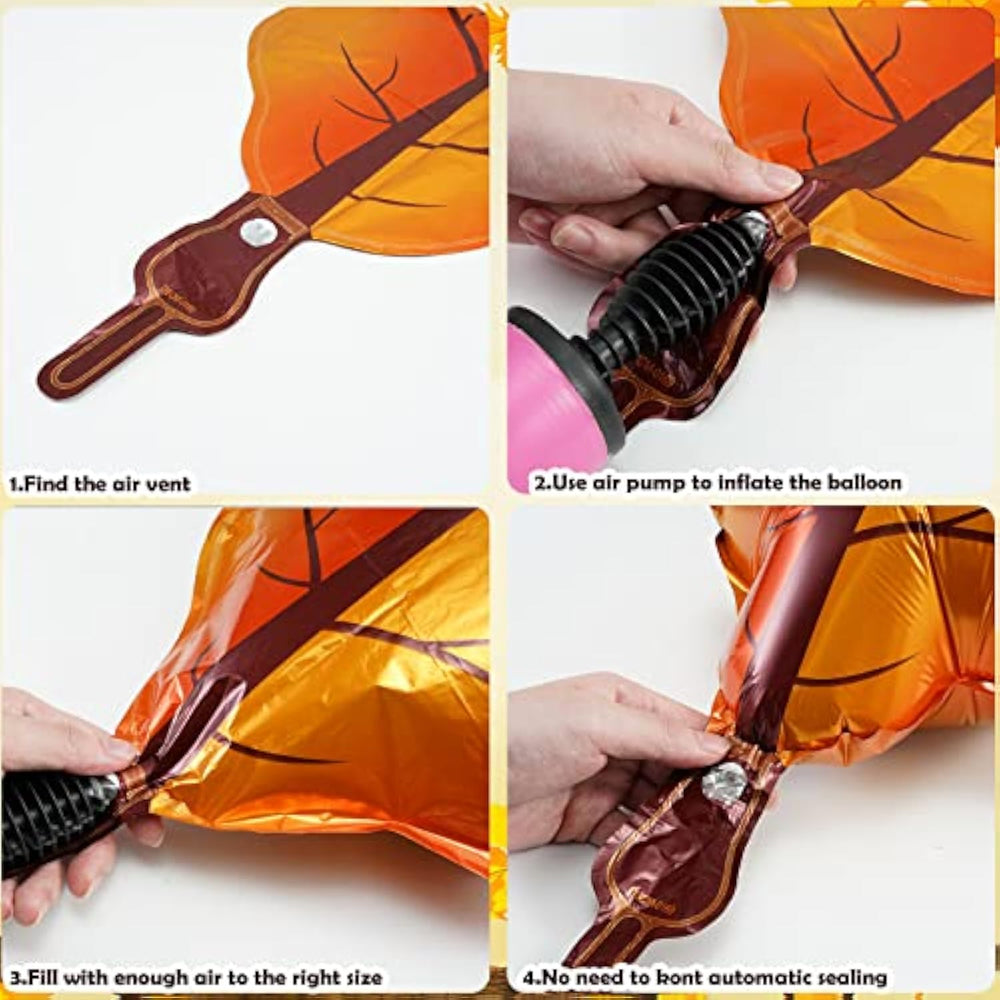 1.Find the air vent

2.Use air pump to inflate the balloon

3.Fill with enough air to the right size

4.No need to kont automatic sealing