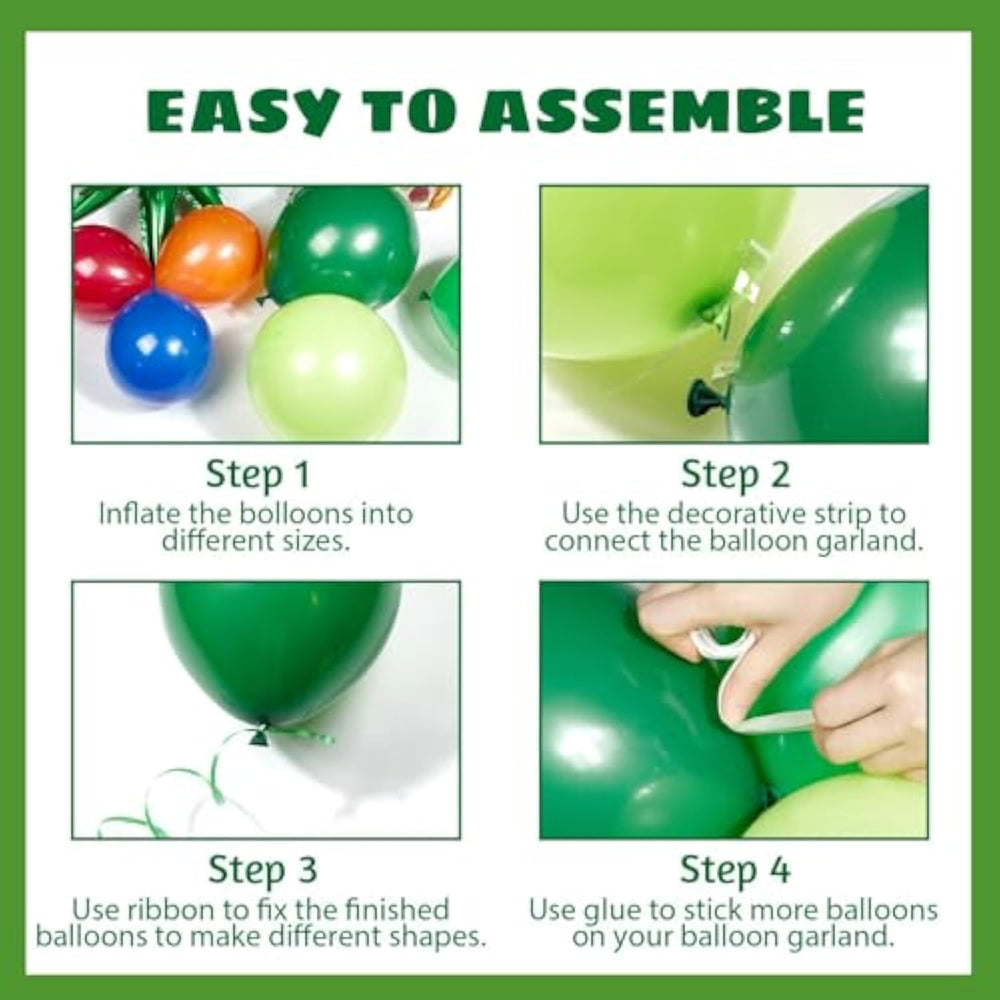 EASY TO ASSEMBLE

Step 1
Inflate the bolloons into different sizes.

Step 2
Use the decorative strip to connect the balloon garland.

Step 3
Use ribbon to fix the finished balloons to make different shapes.

Step 4
Use glue to stick more balloons on your balloon garland.