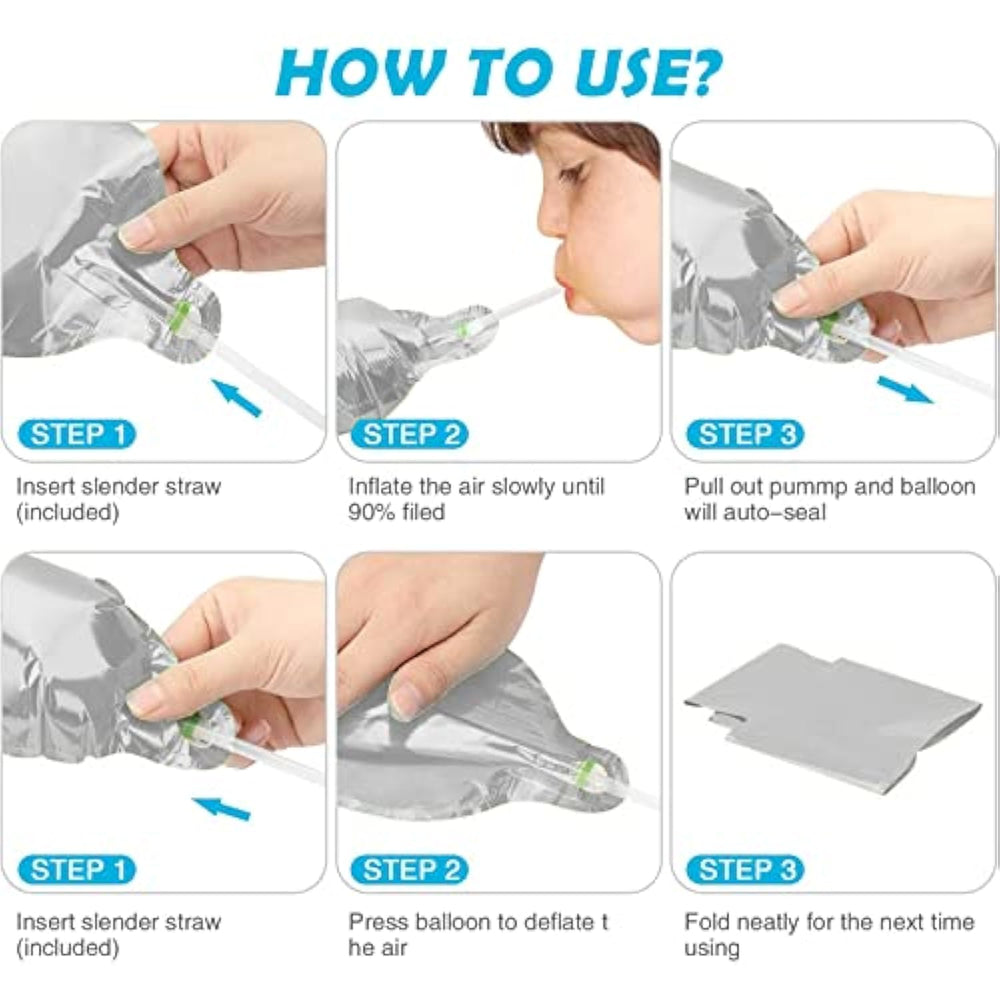 HOW TO USE?

STEP 1

Insert slender straw (included)

STEP 2

Inflate the air slowly until 90% filed

STEP 3

Pull out pummp and balloon will auto-seal

STEP 1

Insert slender straw (included)

STEP 2

Press balloon to deflate t he air

STEP 3

Fold neatly for the next time using