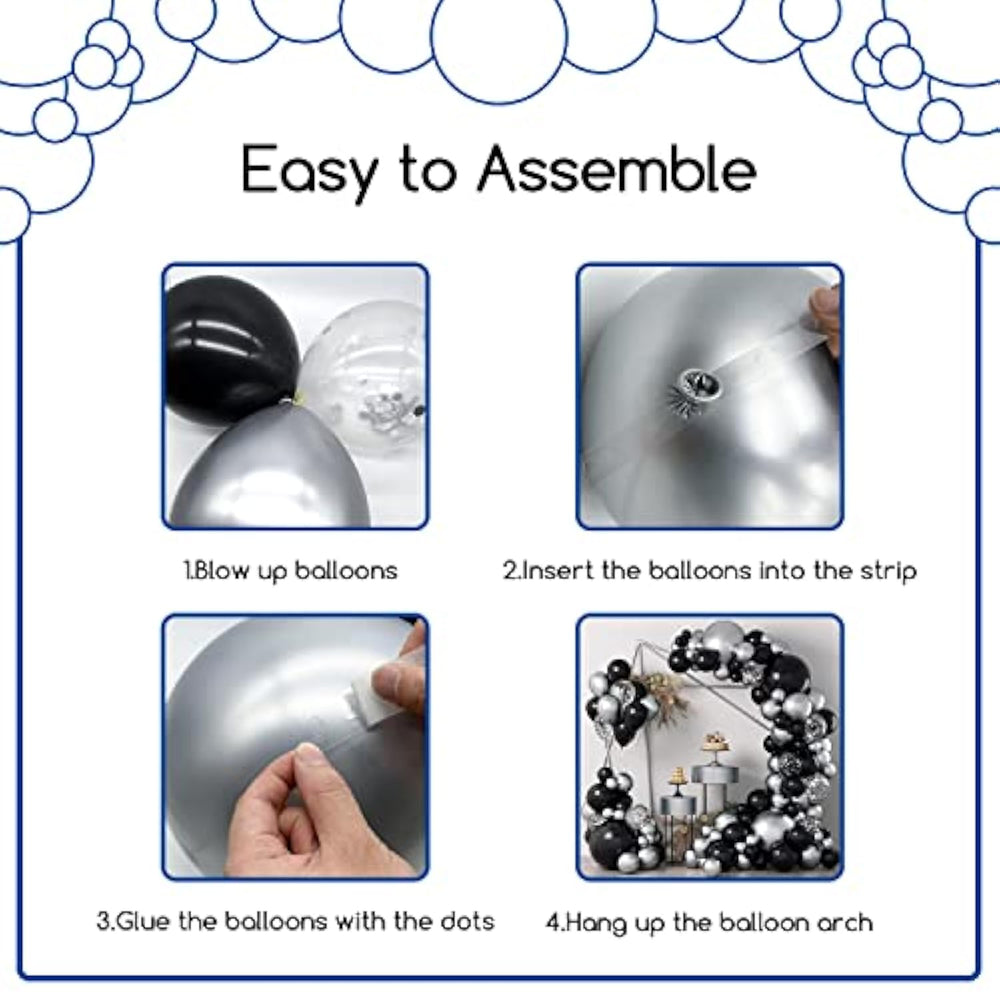 Easy to Assemble

1.Blow up balloons

2.Insert the balloons into the strip

3.Glue the balloons with the dots

4.Hang up the balloon arch