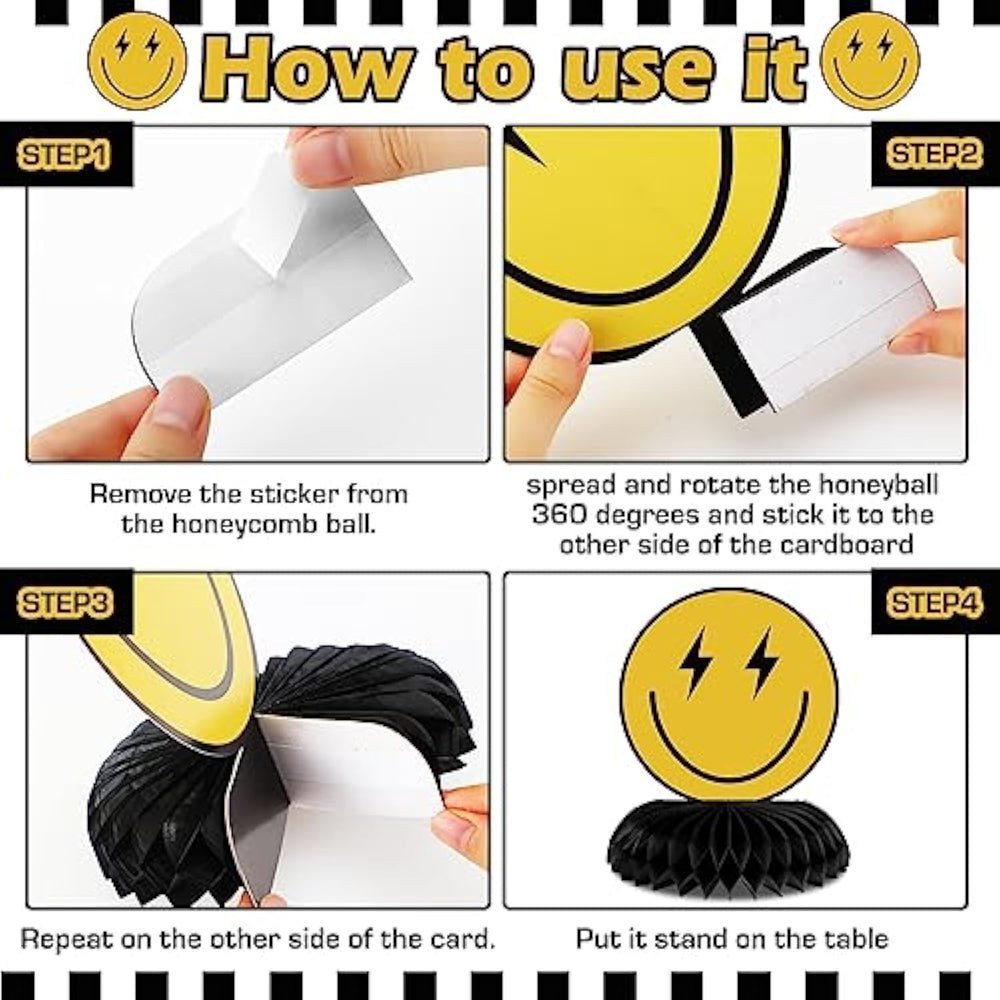 How to use it

STEP1

Remove the sticker from the honeycomb ball.

STEP2

spread and rotate the honeyball 360 degrees and stick it to the other side of the cardboard

STEP3

Repeat on the other side of the card.

STEP4

Put it stand on the table