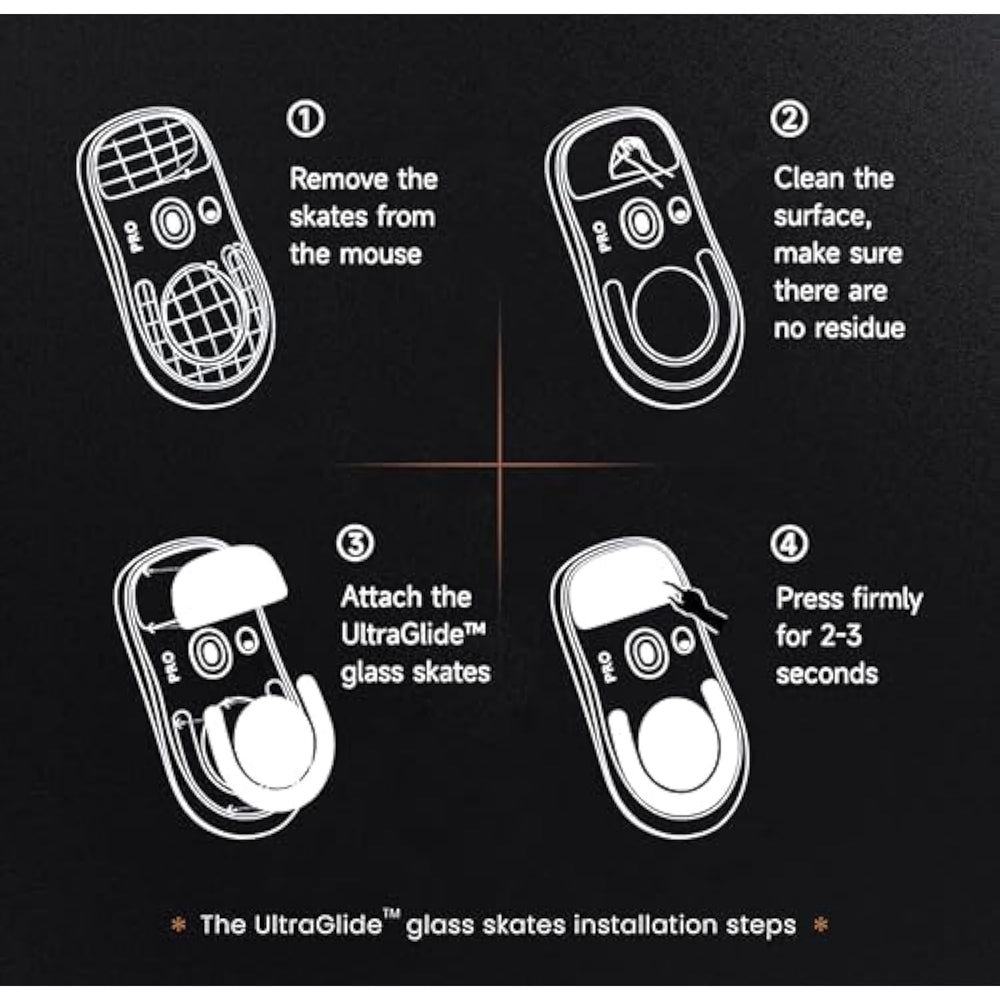 PRO

①
Remove the skates from the mouse

PRO

②
Clean the surface, make sure there are no residue

PRO

③
Attach the UltraGlide™ glass skates

PRO

④
Press firmly for 2-3 seconds

* The UltraGlide™ glass skates installation steps *