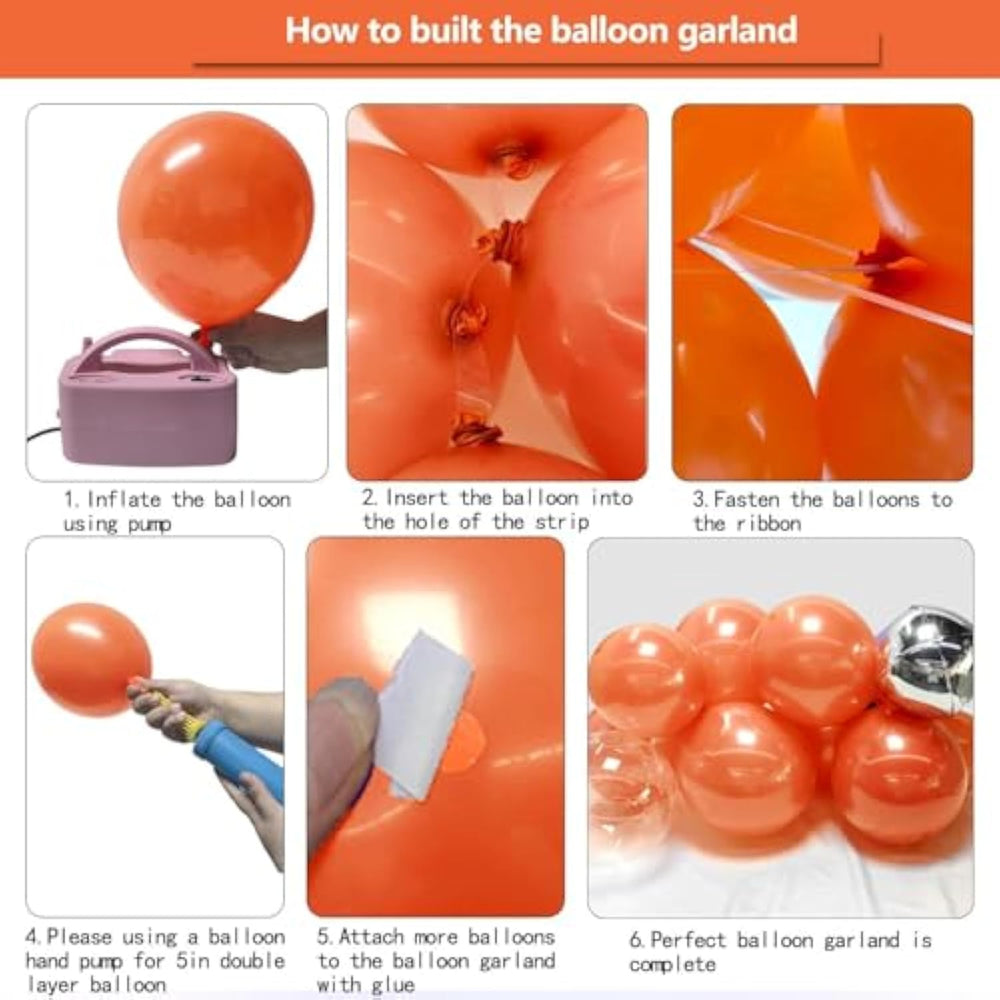 How to built the balloon garland

1. Inflate the balloon using pump

2. Insert the balloon into the hole of the strip

3. Fasten the balloons to the ribbon

4. Please using a balloon hand pump for 5in double layer balloon

5. Attach more balloons to the balloon garland with glue

6. Perfect balloon garland is complete