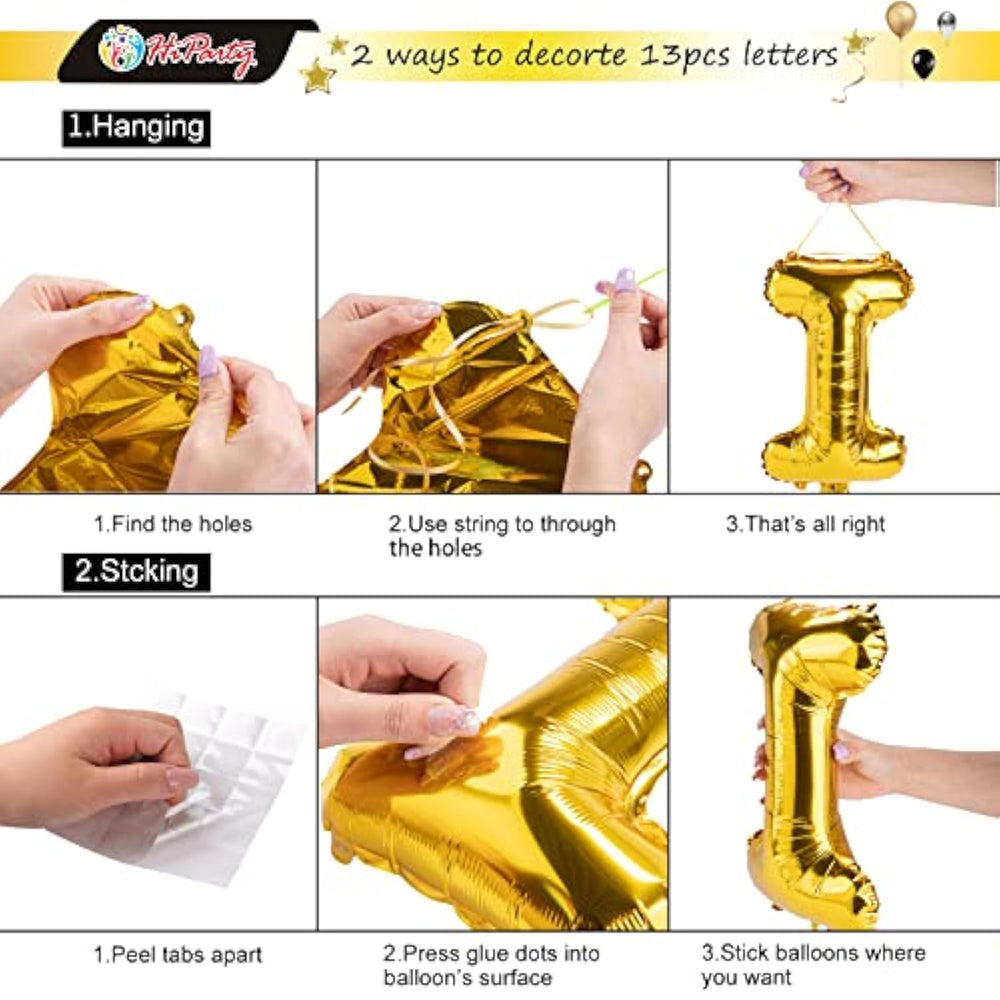 HiParty

2 ways to decorte 13pcs letters

1.Hanging

1.Find the holes

2.Use string to through the holes

3.That's all right

2.Stcking

1.Peel tabs apart

2.Press glue dots into balloon's surface

3.Stick balloons where you want