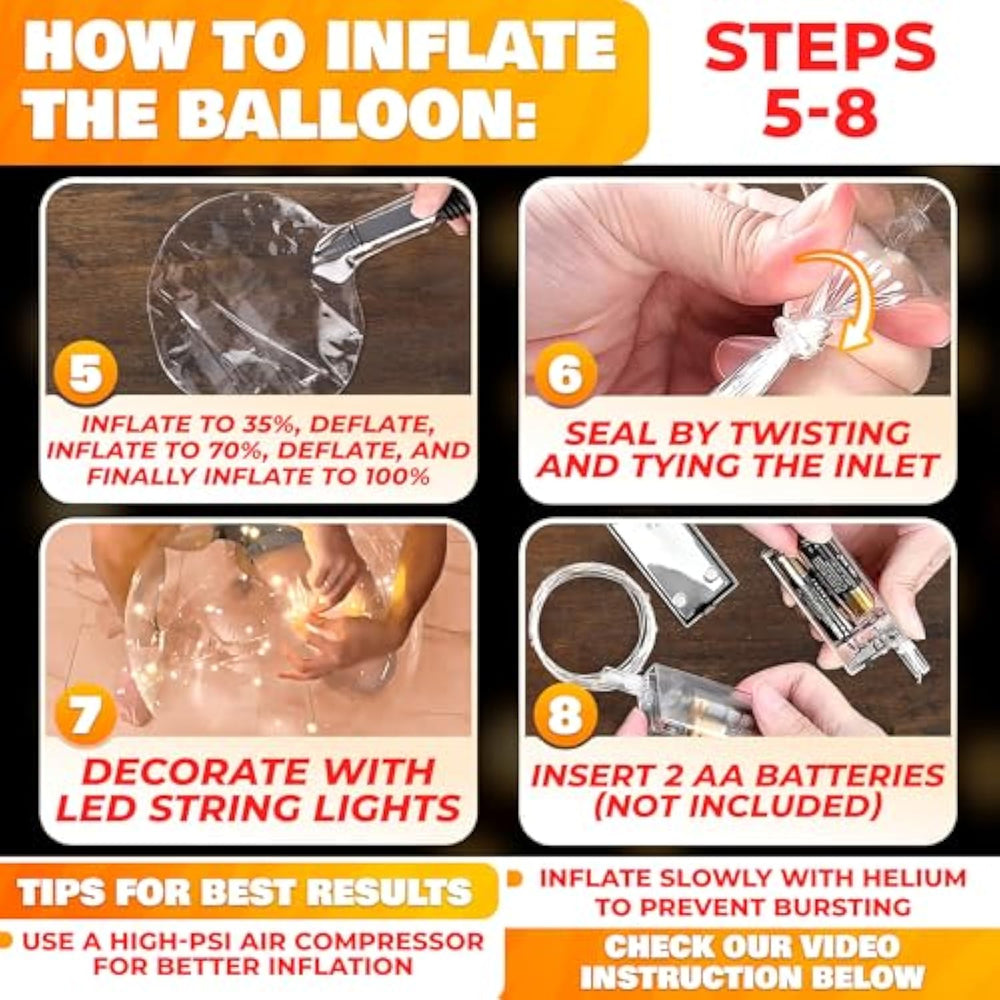 HOW TO INFLATE THE BALLOON:

STEPS 5-8

5

INFLATE TO 35%, DEFLATE, INFLATE TO 70%, DEFLATE, AND FINALLY INFLATE TO 100%

6

SEAL BY TWISTING AND TYING THE INLET

7

DECORATE WITH LED STRING LIGHTS

8

INSERT 2 AA BATTERIES (NOT INCLUDED)

TIPS FOR BEST RESULTS

USE A HIGH-PSI AIR COMPRESSOR FOR BETTER INFLATION

INFLATE SLOWLY WITH HELIUM TO PREVENT BURSTING

CHECK OUR VIDEO INSTRUCTION BELOW