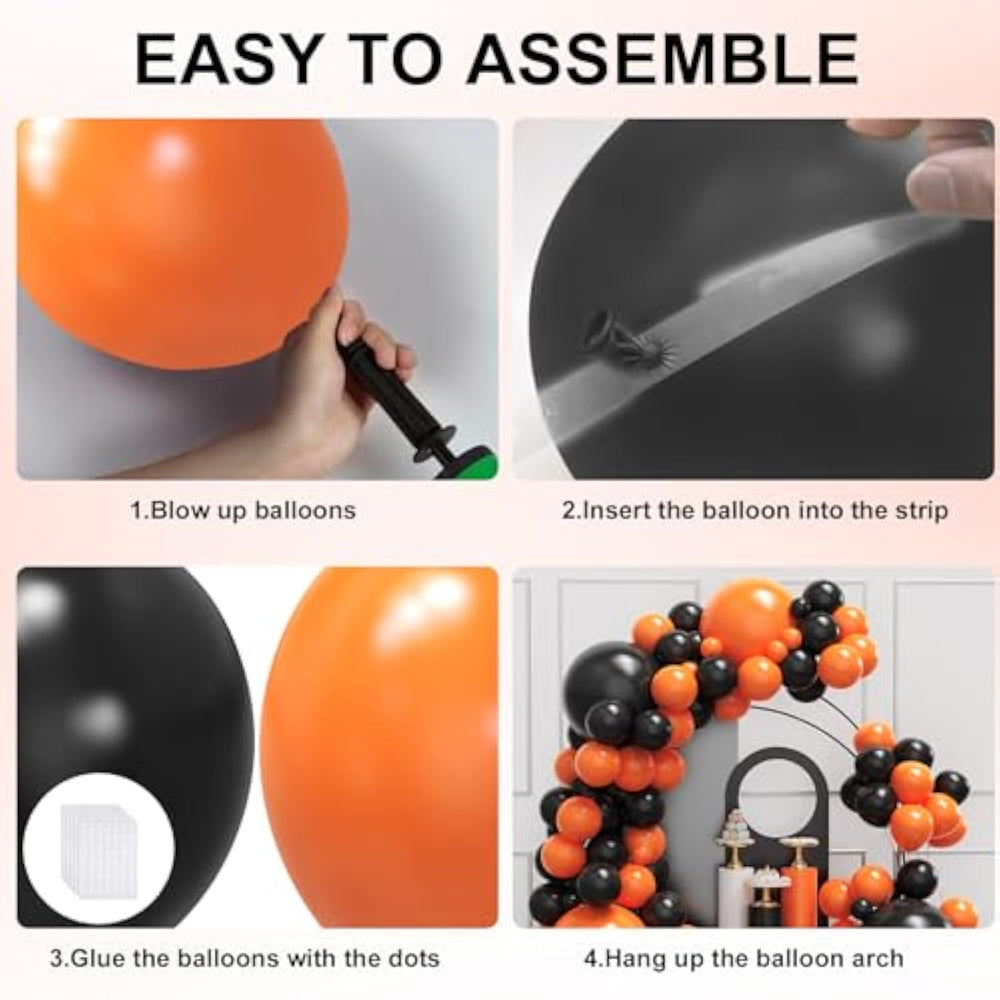 EASY TO ASSEMBLE

1.Blow up balloons

2.Insert the balloon into the strip

3.Glue the balloons with the dots

4.Hang up the balloon arch