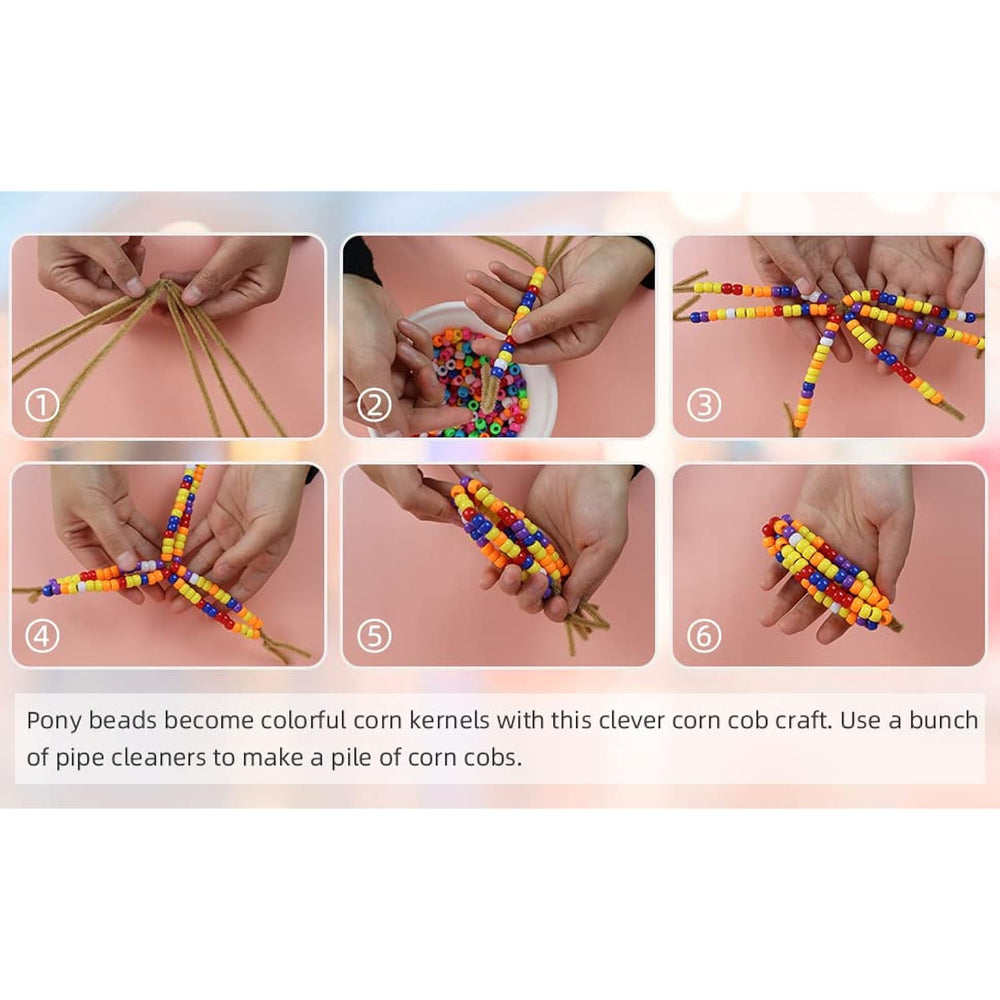 ①

②

③

④

⑤

⑥

Pony beads become colorful corn kernels with this clever corn cob craft. Use a bunch of pipe cleaners to make a pile of corn cobs.