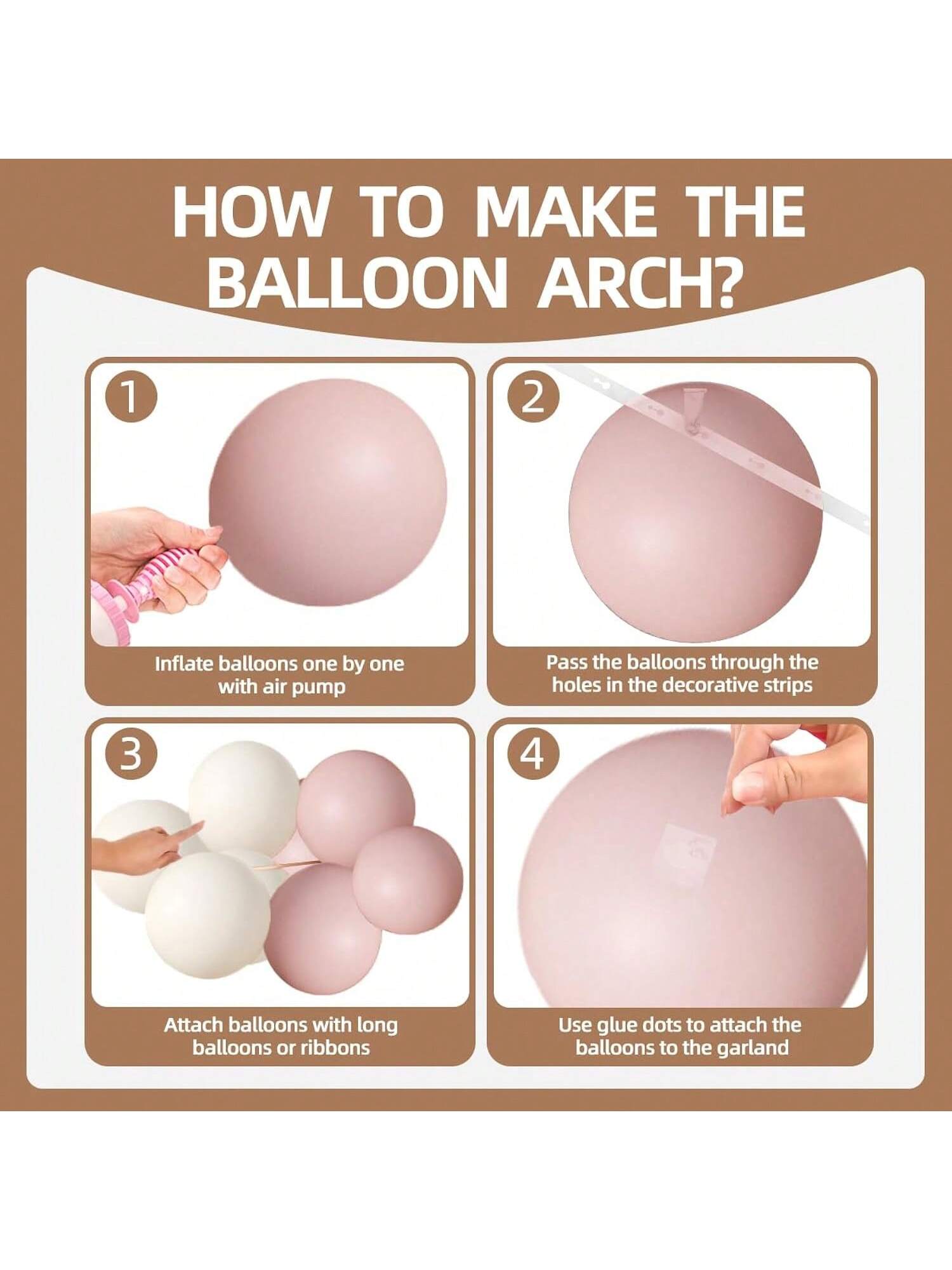 HOW TO MAKE THE BALLOON ARCH?

1

Inflate balloons one by one with air pump

2

Pass the balloons through the holes in the decorative strips

3

Attach balloons with long balloons or ribbons

4

Use glue dots to attach the balloons to the garland