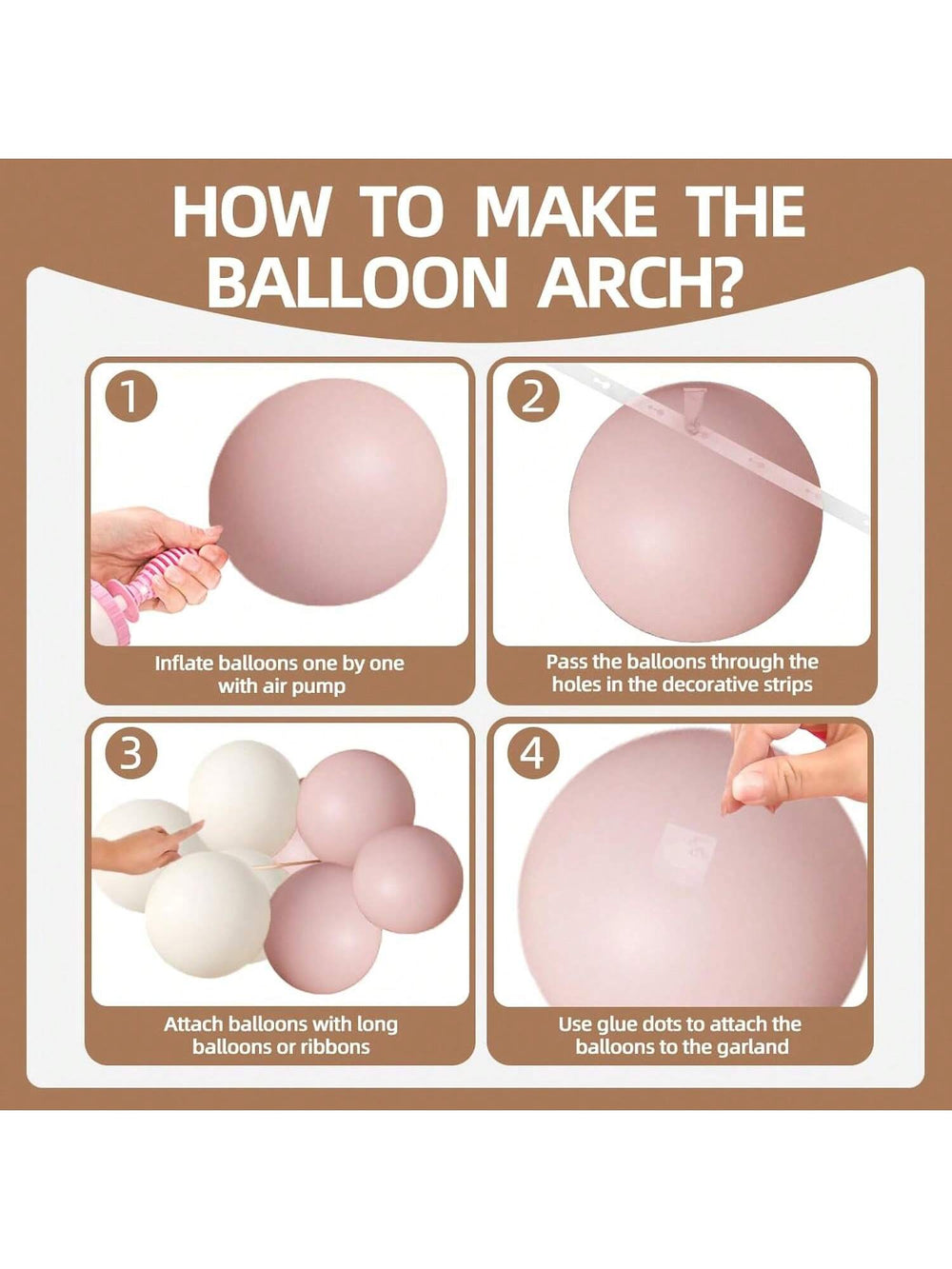 HOW TO MAKE THE BALLOON ARCH?

1

Inflate balloons one by one with air pump

2

Pass the balloons through the holes in the decorative strips

3

Attach balloons with long balloons or ribbons

4

Use glue dots to attach the balloons to the garland