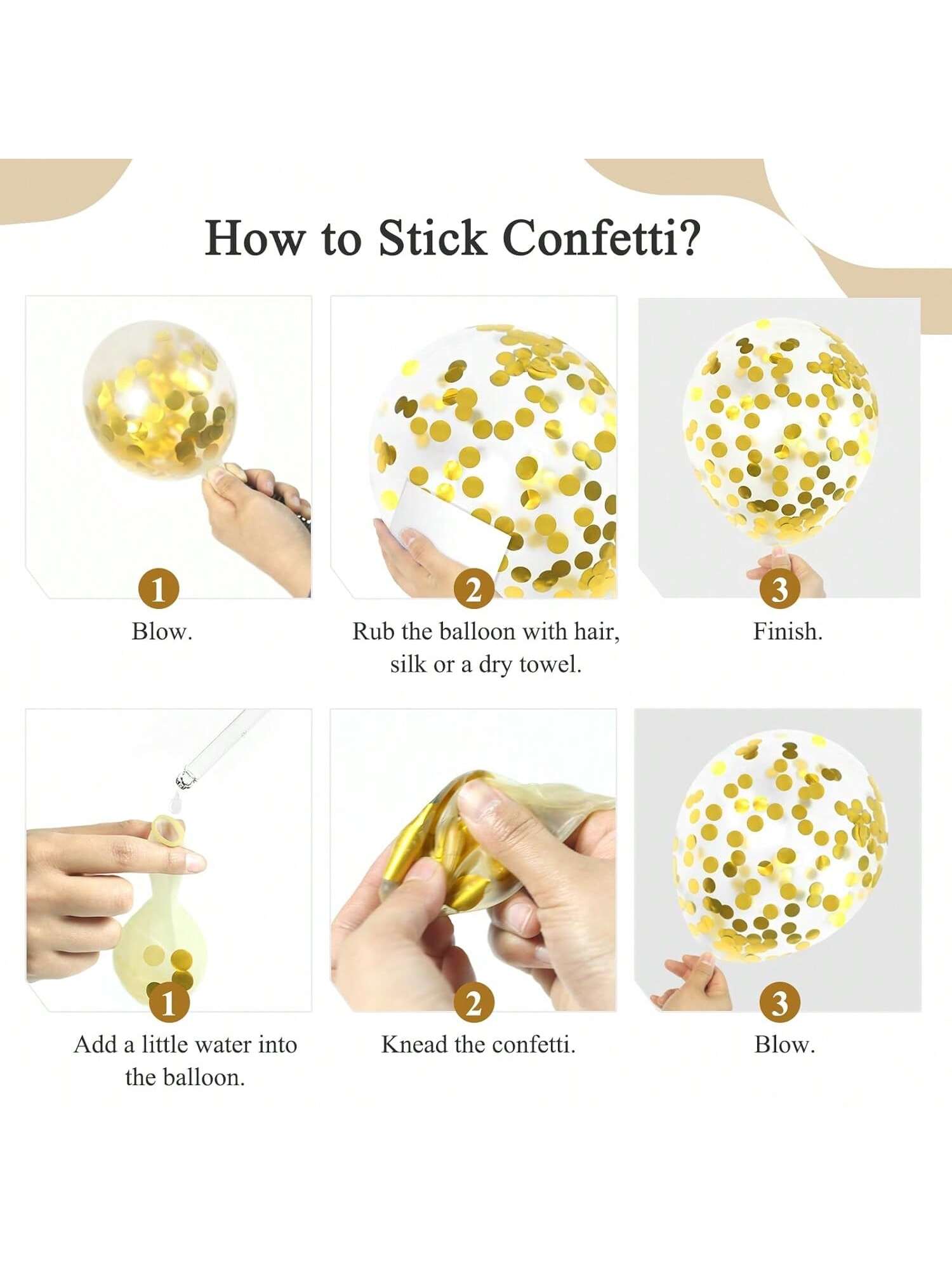 How to Stick Confetti?

1

Blow.

2

Rub the balloon with hair, silk or a dry towel.

3

Finish.

1

Add a little water into the balloon.

2

Knead the confetti.

3

Blow.