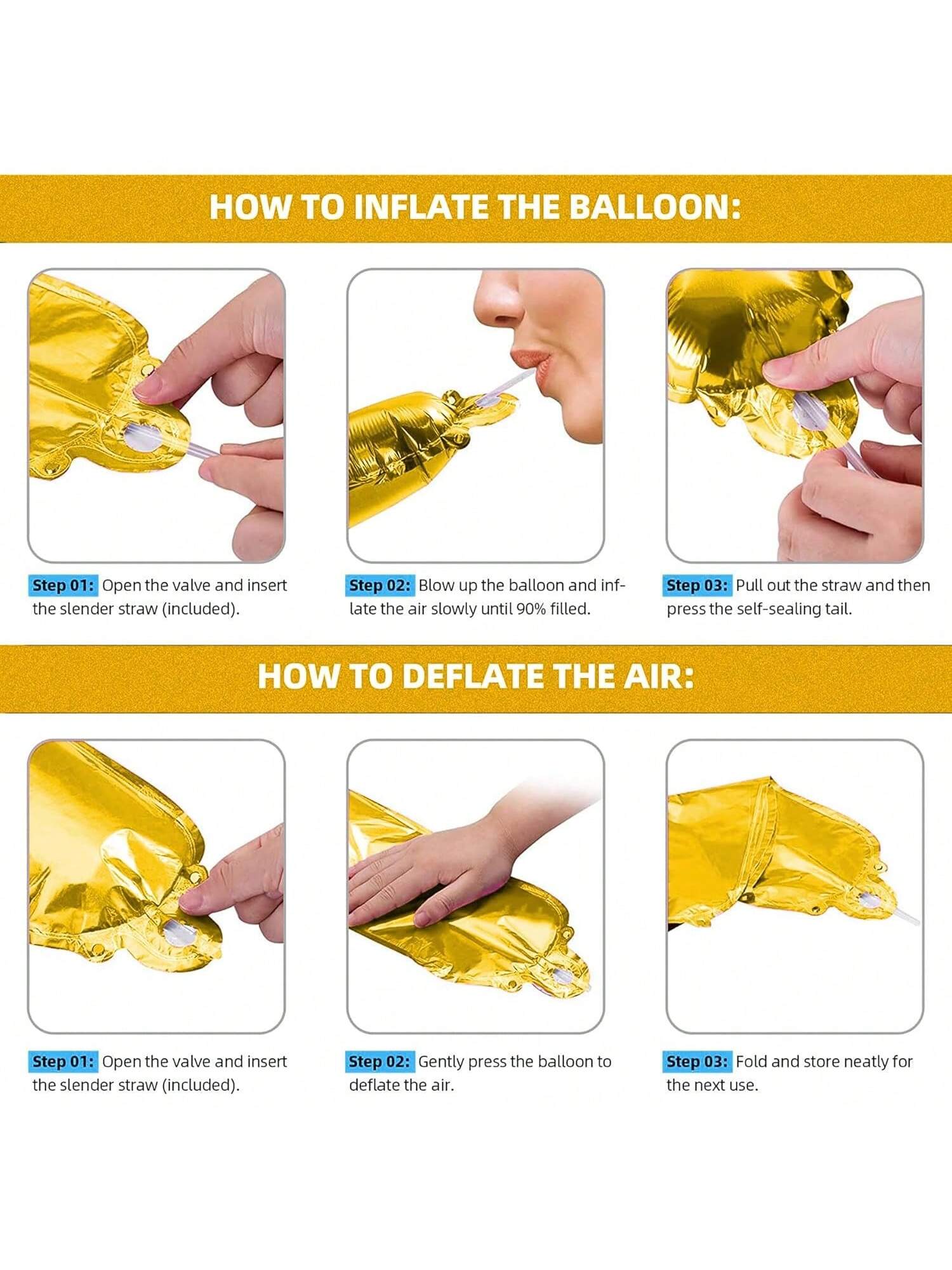 HOW TO INFLATE THE BALLOON:

Step 01: Open the valve and insert the slender straw (included).

Step 02: Blow up the balloon and inflate the air slowly until 90% filled.

Step 03: Pull out the straw and then press the self-sealing tail.

HOW TO DEFLATE THE AIR:

Step 01: Open the valve and insert the slender straw (included).

Step 02: Gently press the balloon to deflate the air.

Step 03: Fold and store neatly for the next use.