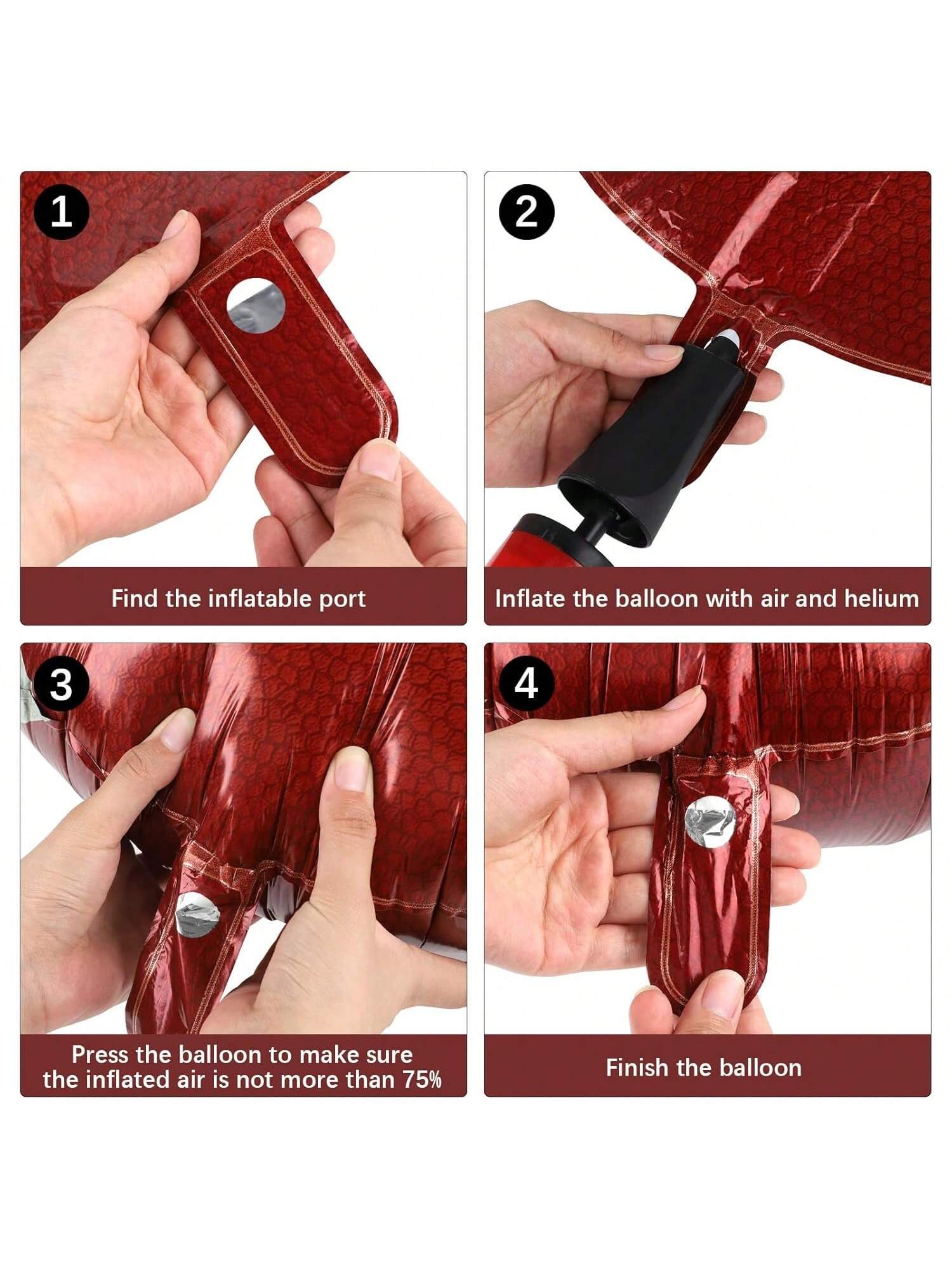 1

Find the inflatable port

2

Inflate the balloon with air and helium

3

Press the balloon to make sure the inflated air is not more than 75%

4

Finish the balloon