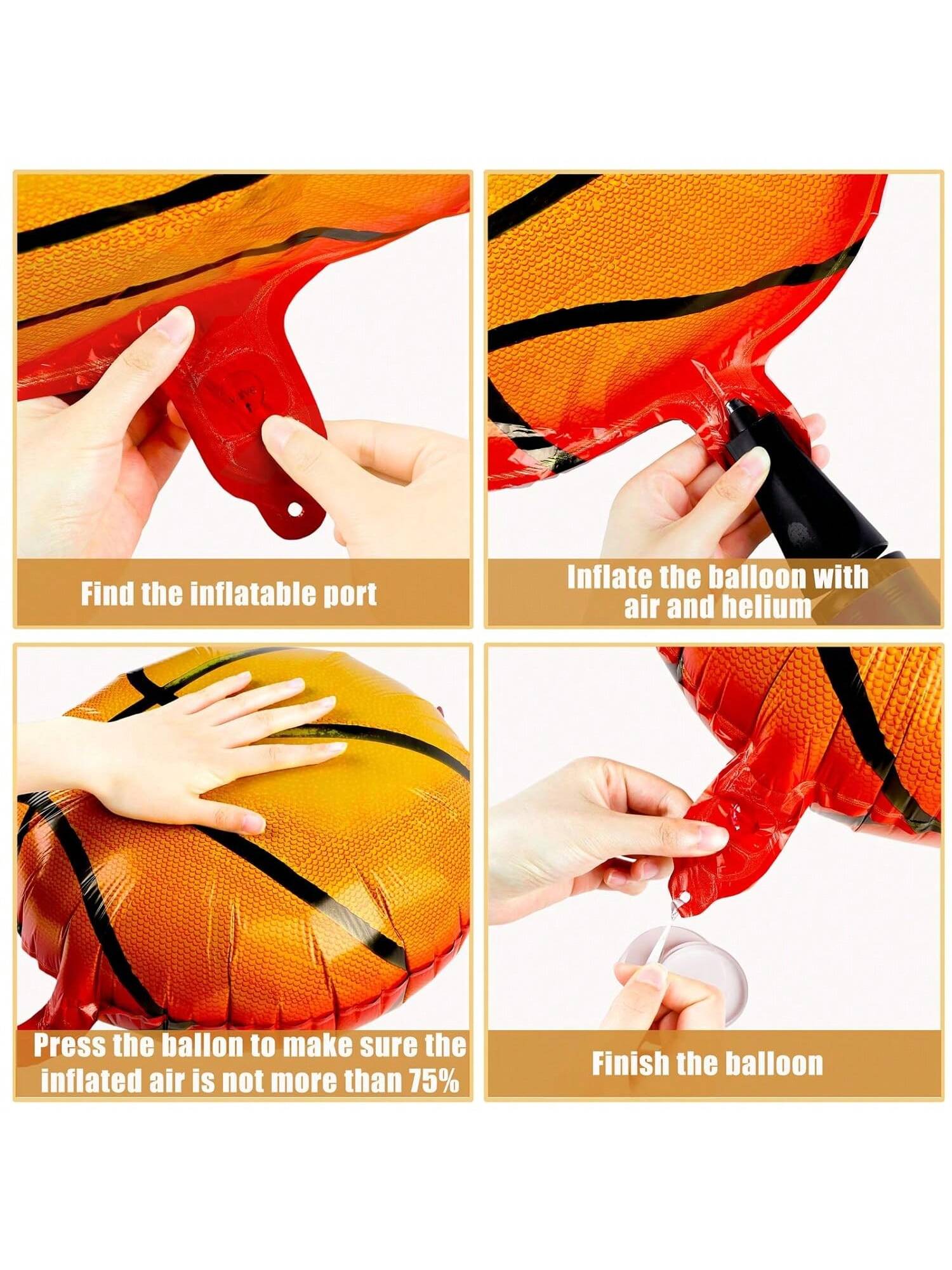 Find the inflatable port

Inflate the balloon with air and helium

Press the ballon to make sure the inflated air is not more than 75%

Finish the balloon