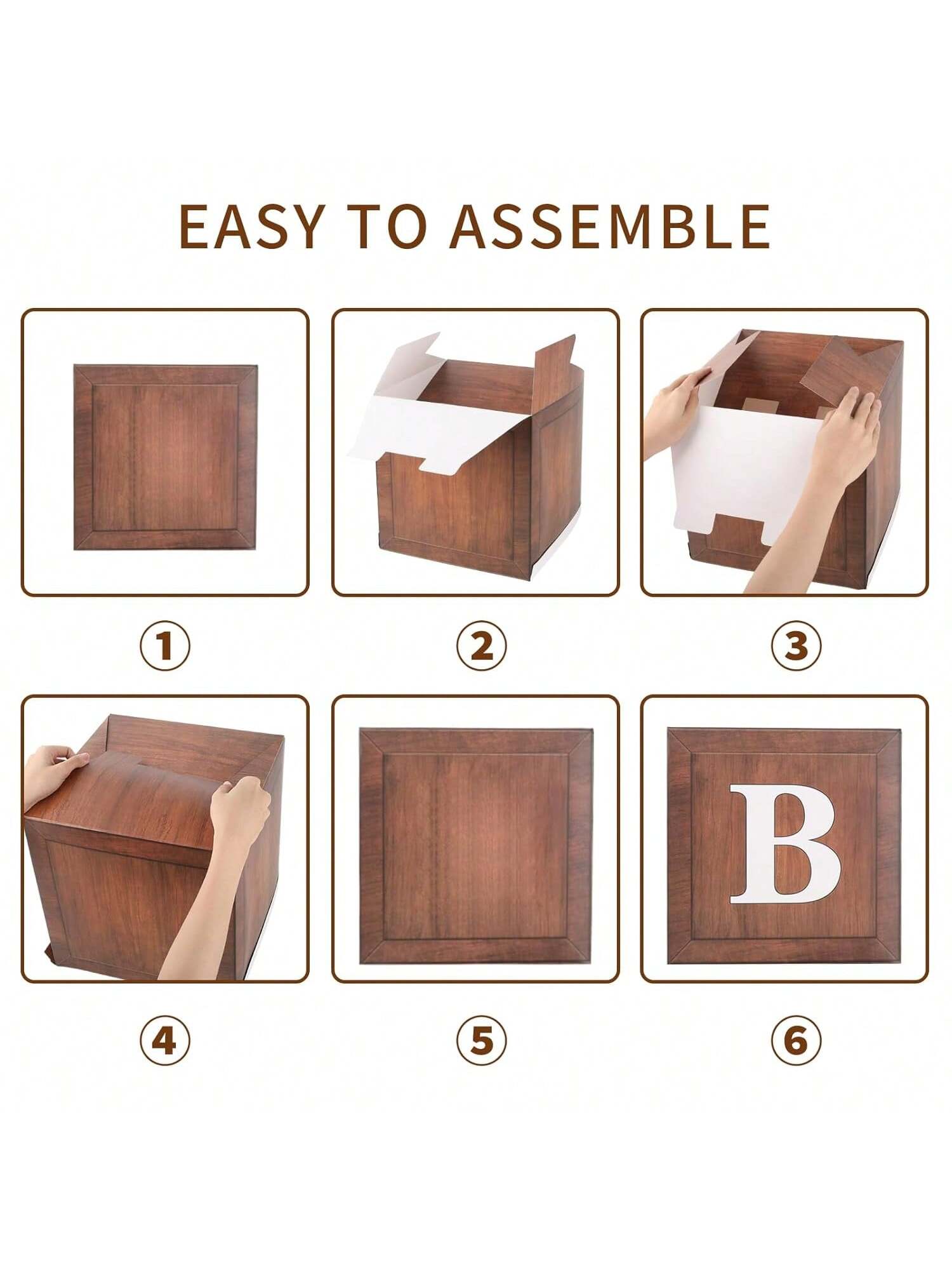 EASY TO ASSEMBLE

①

②

③

④

⑤

B

⑥