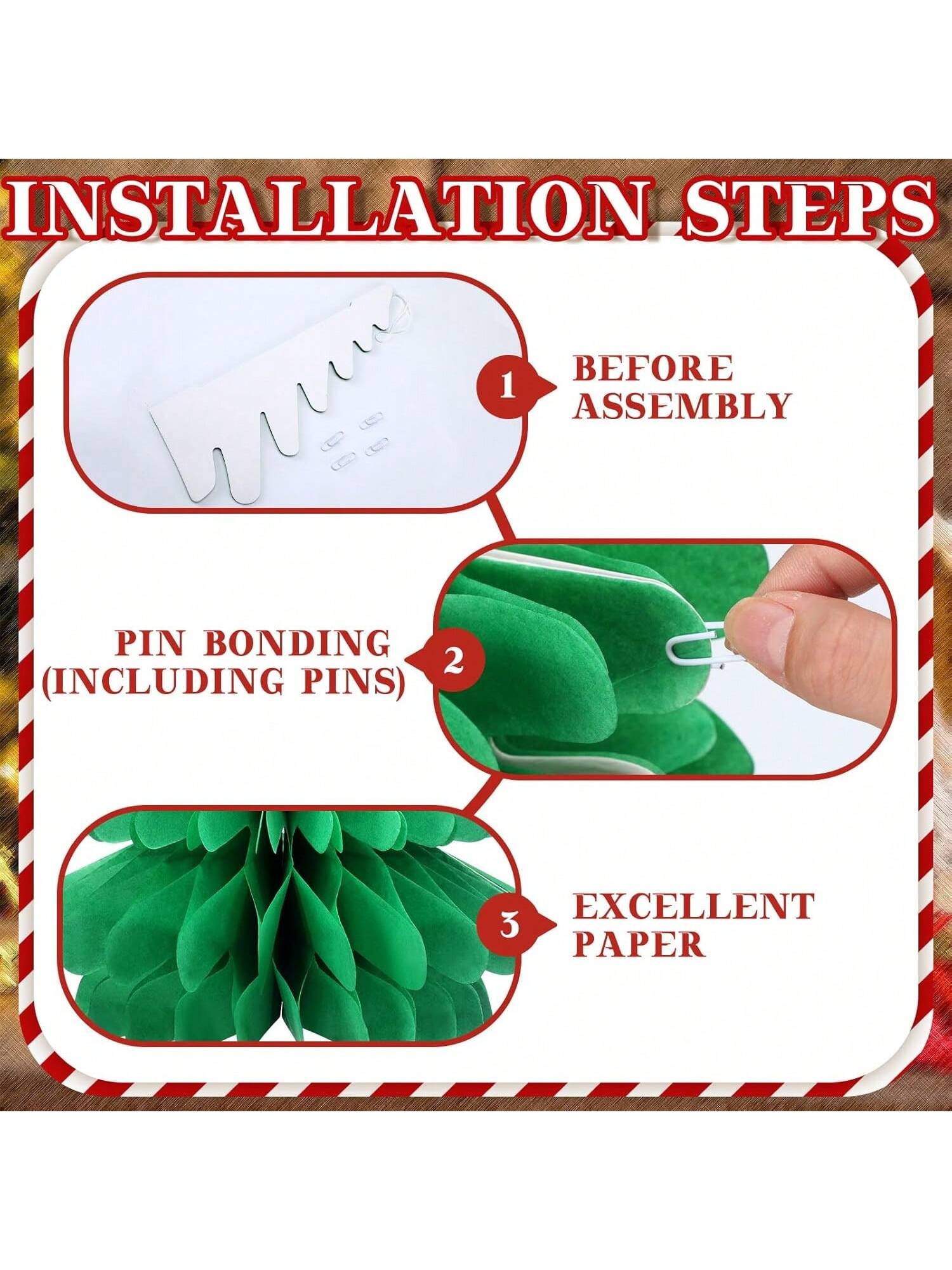 INSTALLATION STEPS

1

BEFORE ASSEMBLY

PIN BONDING (INCLUDING PINS)

2

3

EXCELLENT PAPER