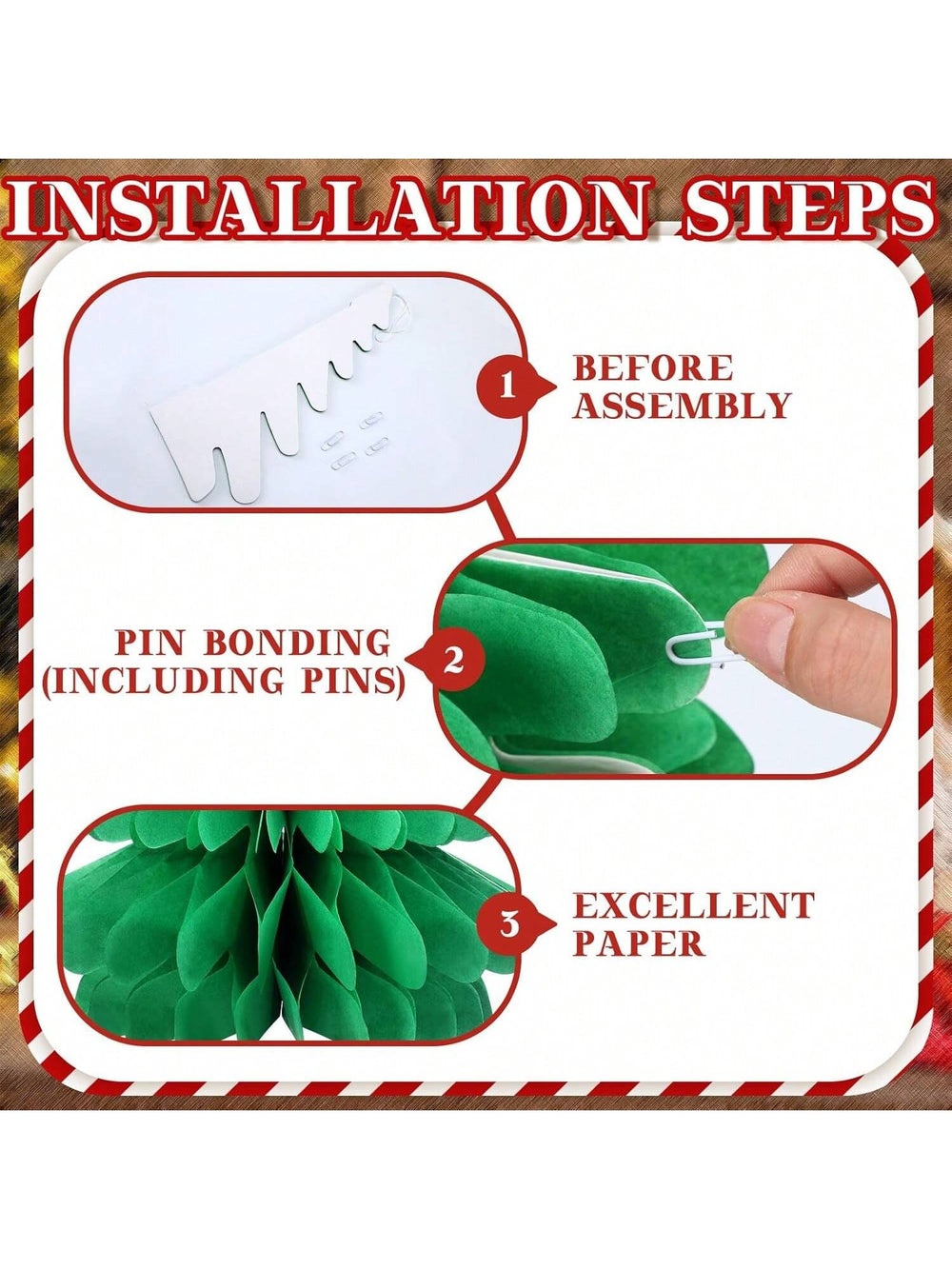 INSTALLATION STEPS

1 BEFORE ASSEMBLY

PIN BONDING (INCLUDING PINS) 2

3 EXCELLENT PAPER