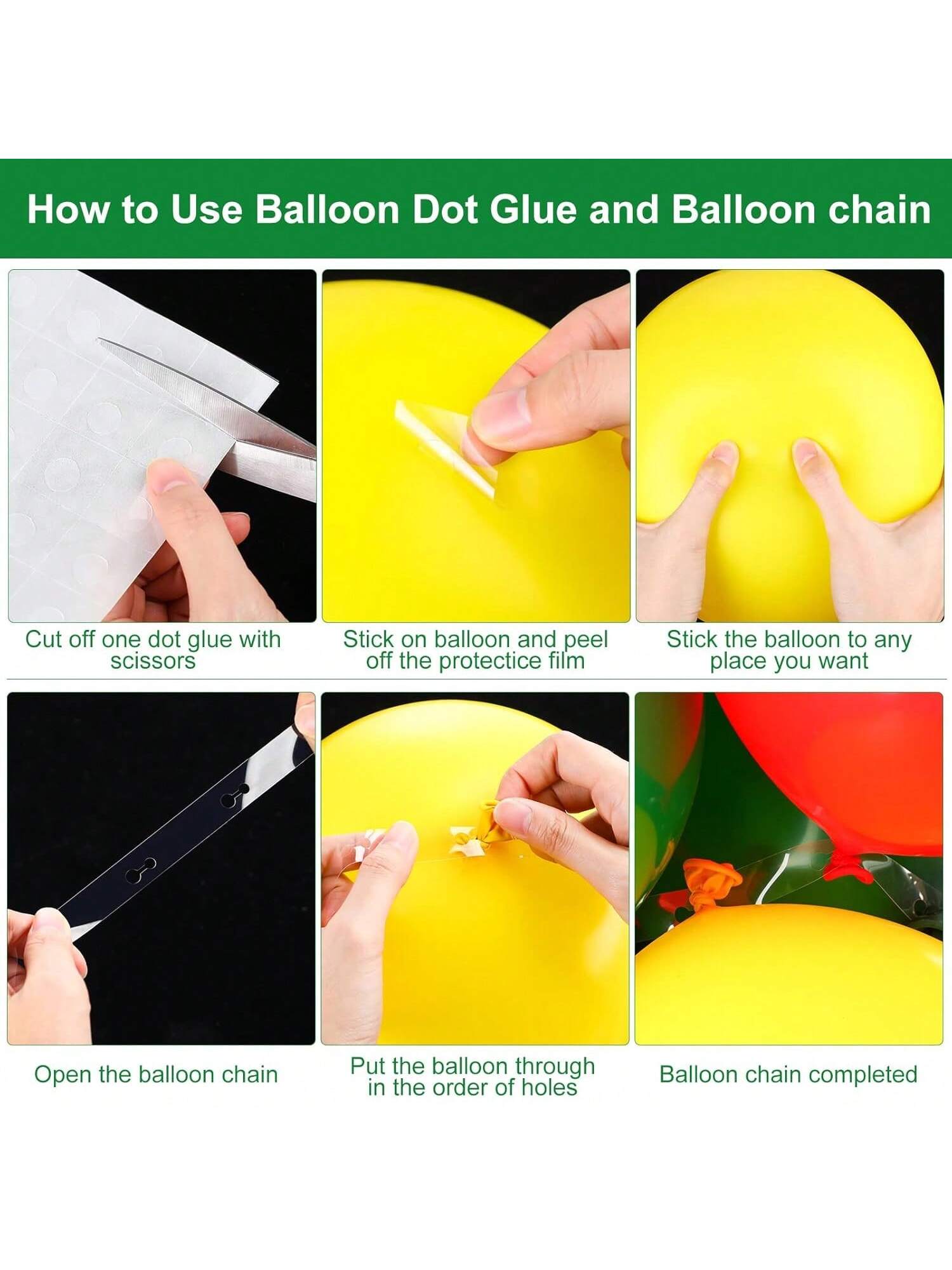 How to Use Balloon Dot Glue and Balloon chain

Cut off one dot glue with scissors

Stick on balloon and peel off the protectice film

Stick the balloon to any place you want

Open the balloon chain

Put the balloon through in the order of holes

Balloon chain completed