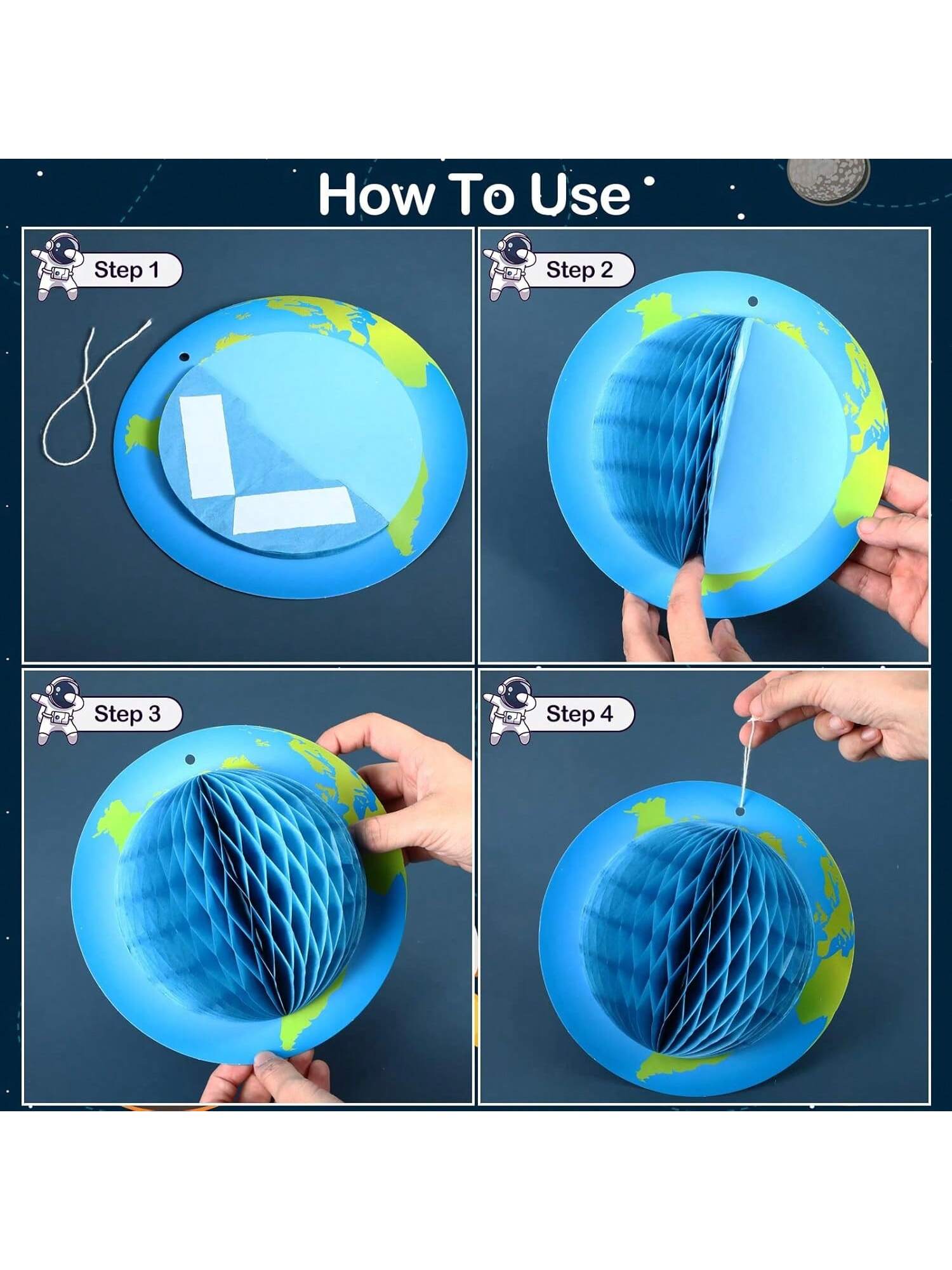 How To Use

Step 1

Step 2

Step 3

Step 4