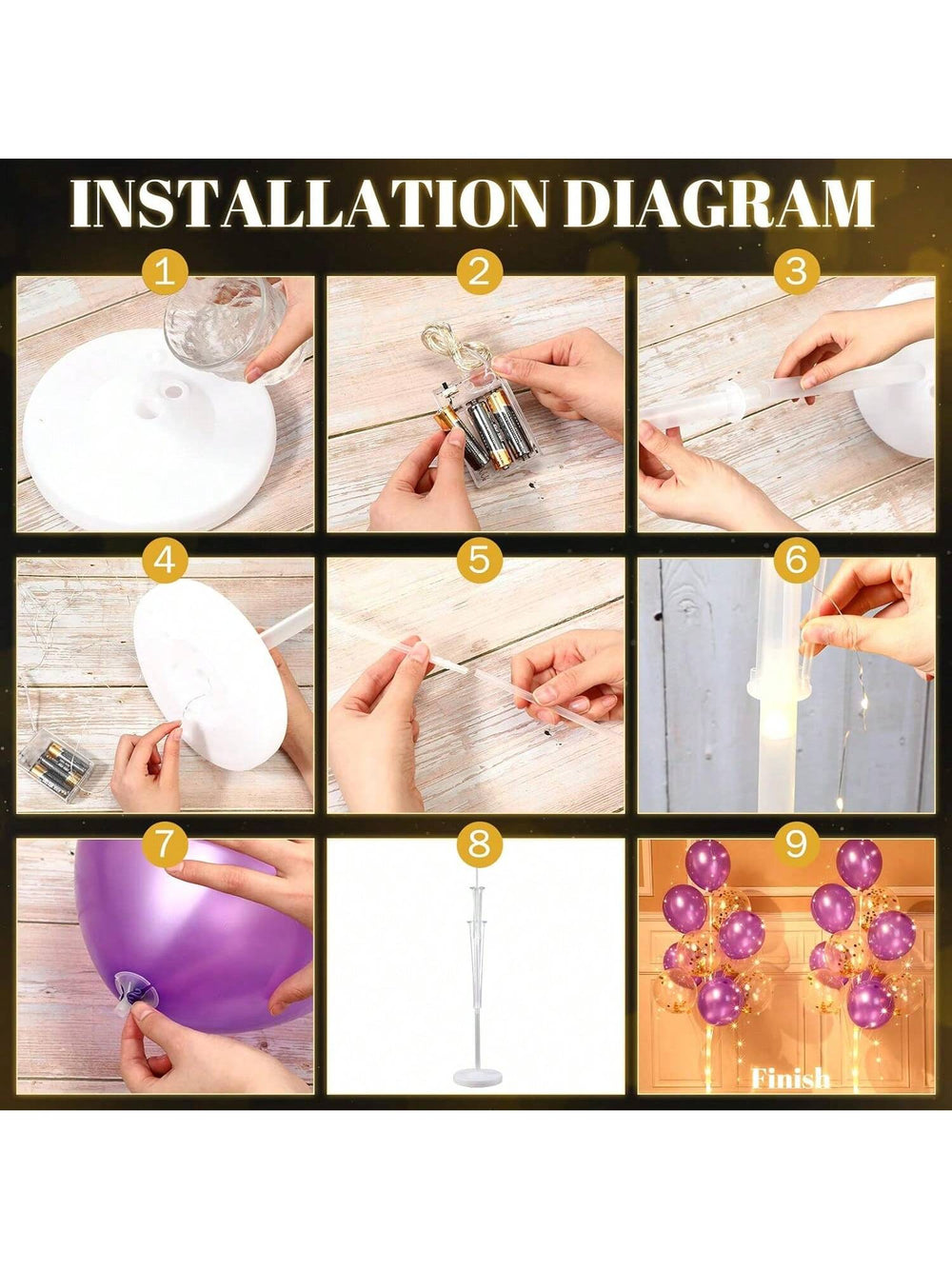 INSTALLATION DIAGRAM

1

2

3

4

5

6

7

8

9

Finish