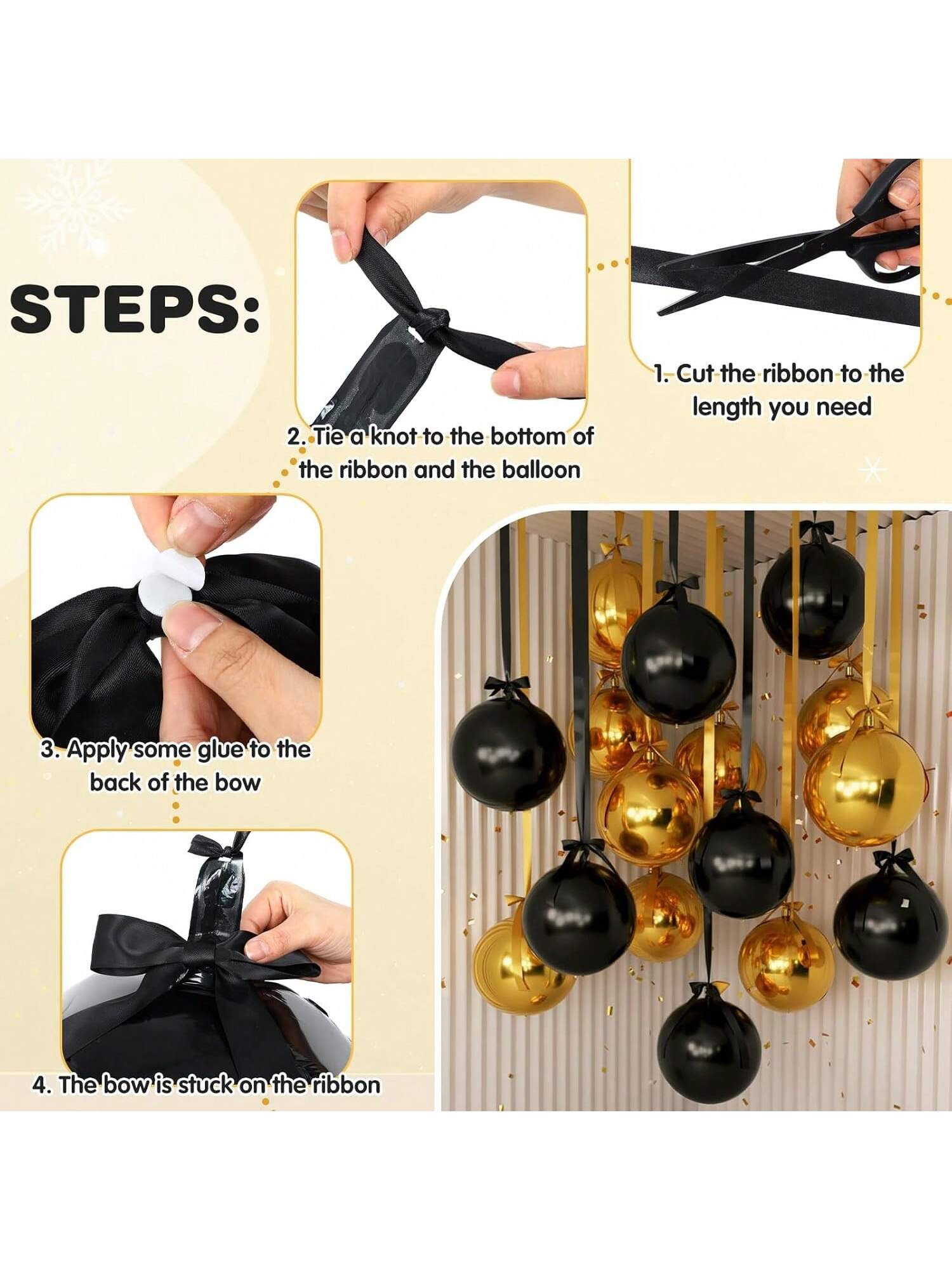 STEPS:

1. Cut the ribbon to the length you need

2. Tie a knot to the bottom of the ribbon and the balloon

3. Apply some glue to the back of the bow

4. The bow is stuck on the ribbon