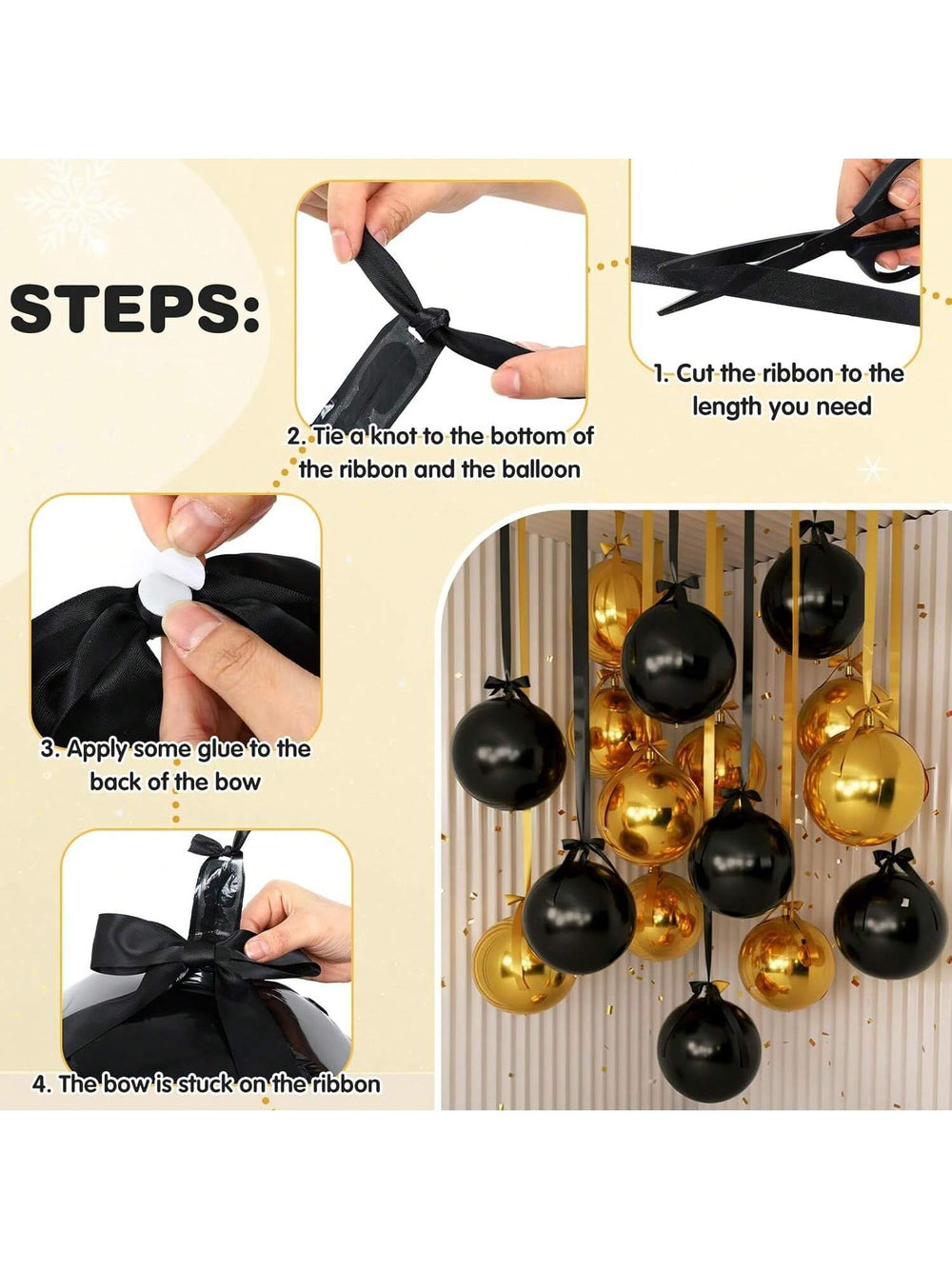 STEPS:

1. Cut the ribbon to the length you need

2. Tie a knot to the bottom of the ribbon and the balloon

3. Apply some glue to the back of the bow

4. The bow is stuck on the ribbon