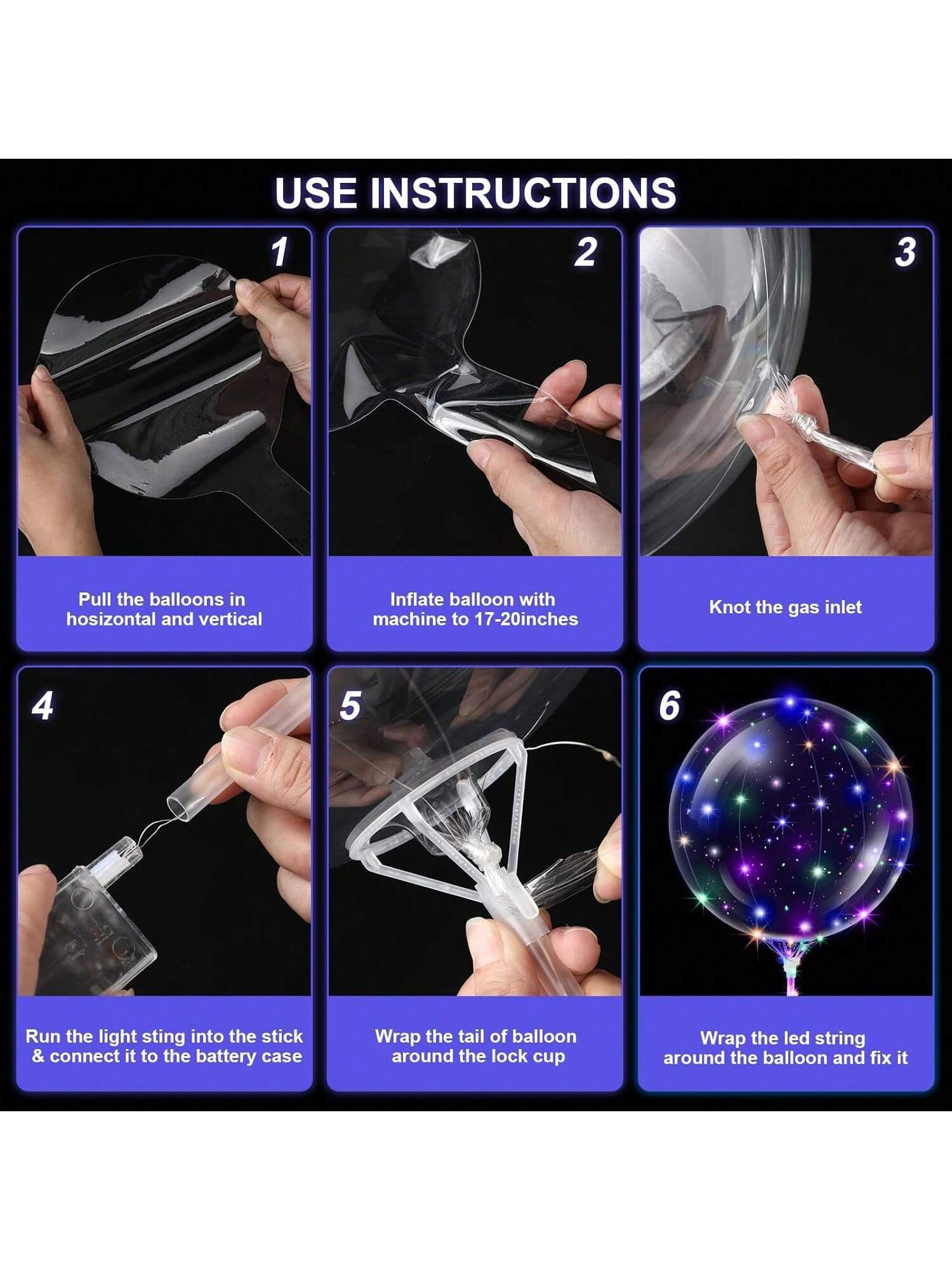 USE INSTRUCTIONS

1

Pull the balloons in hosizontal and vertical

2

Inflate balloon with machine to 17-20inches

3

Knot the gas inlet

4

Run the light sting into the stick & connect it to the battery case

5

Wrap the tail of balloon around the lock cup

6

Wrap the led string around the balloon and fix it