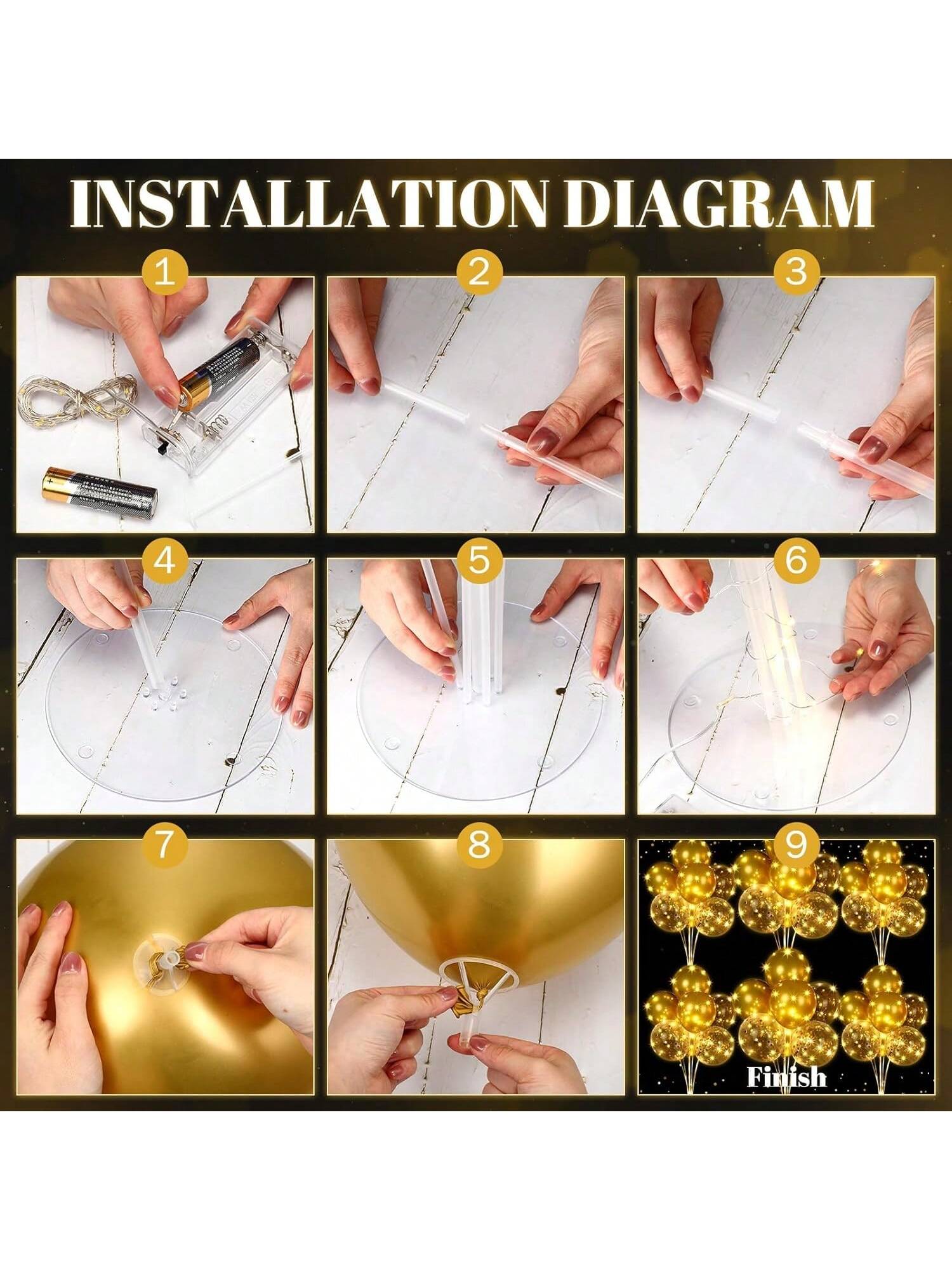 INSTALLATION DIAGRAM

1

2

3

4

5

6

7

8

9

Finish