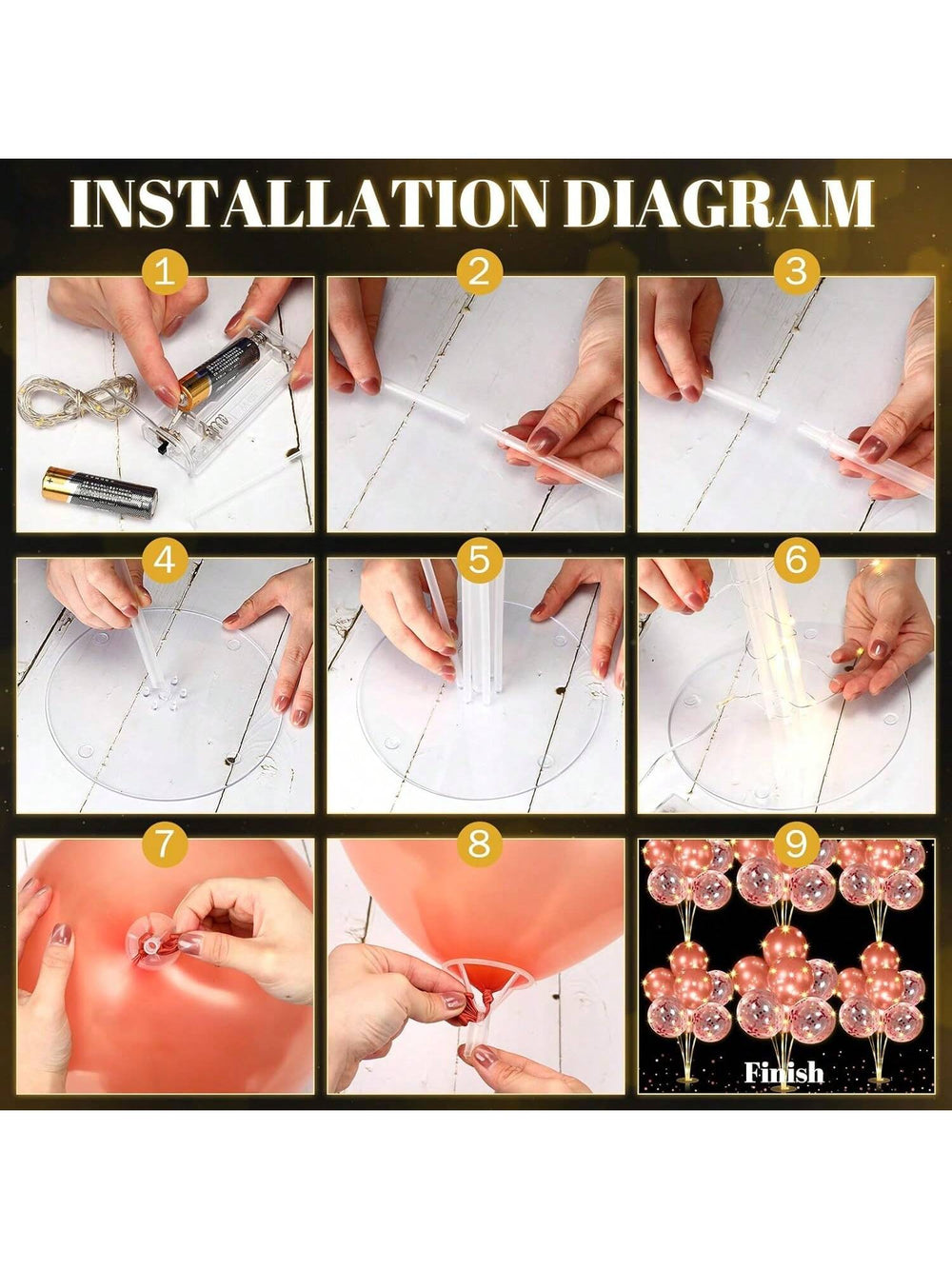 INSTALLATION DIAGRAM

1

2

3

4

5

6

7

8

9

Finish