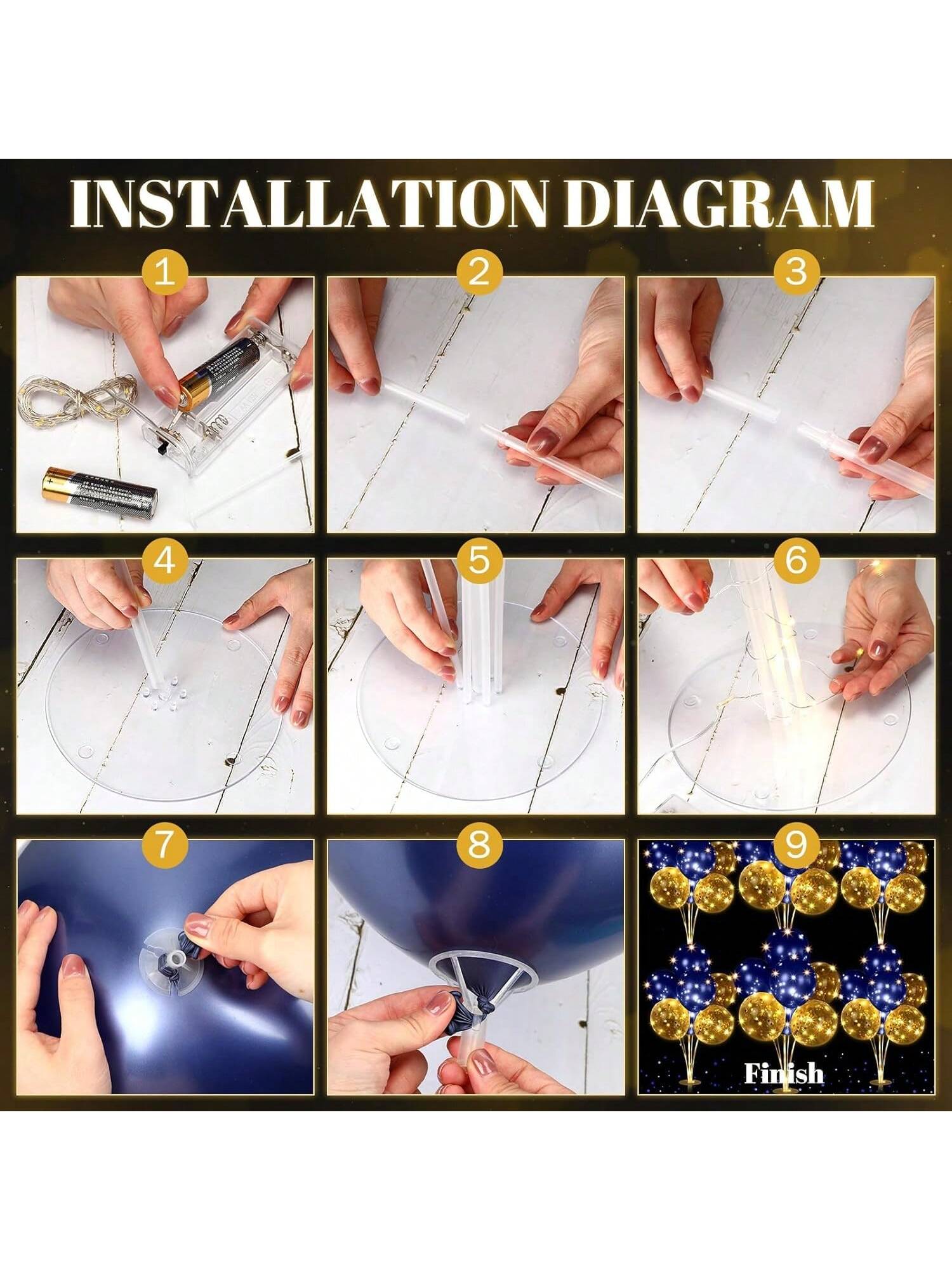 INSTALLATION DIAGRAM

1

2

3

4

5

6

7

8

9

Finish