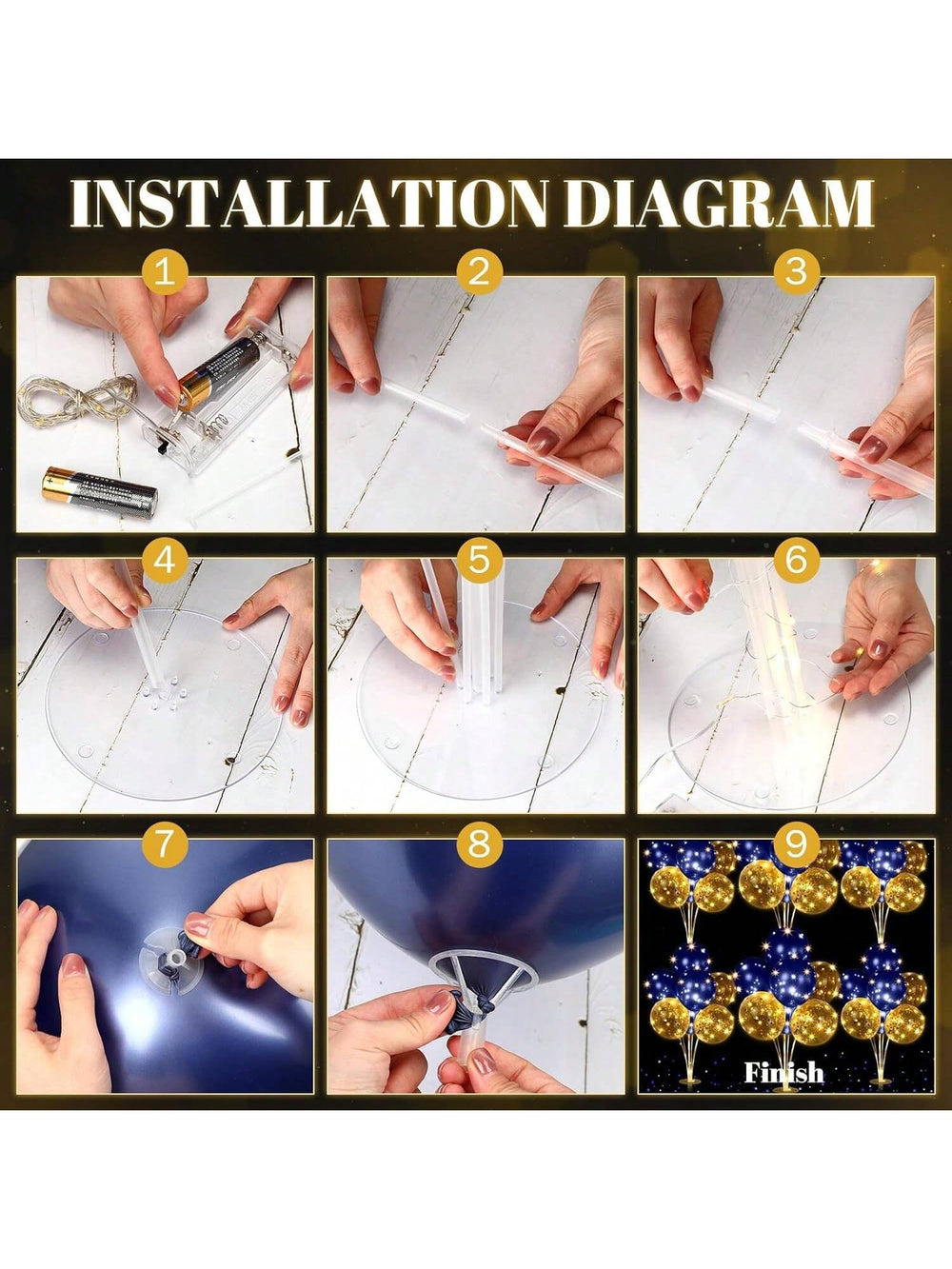 INSTALLATION DIAGRAM

1

2

3

4

5

6

7

8

9

Finish