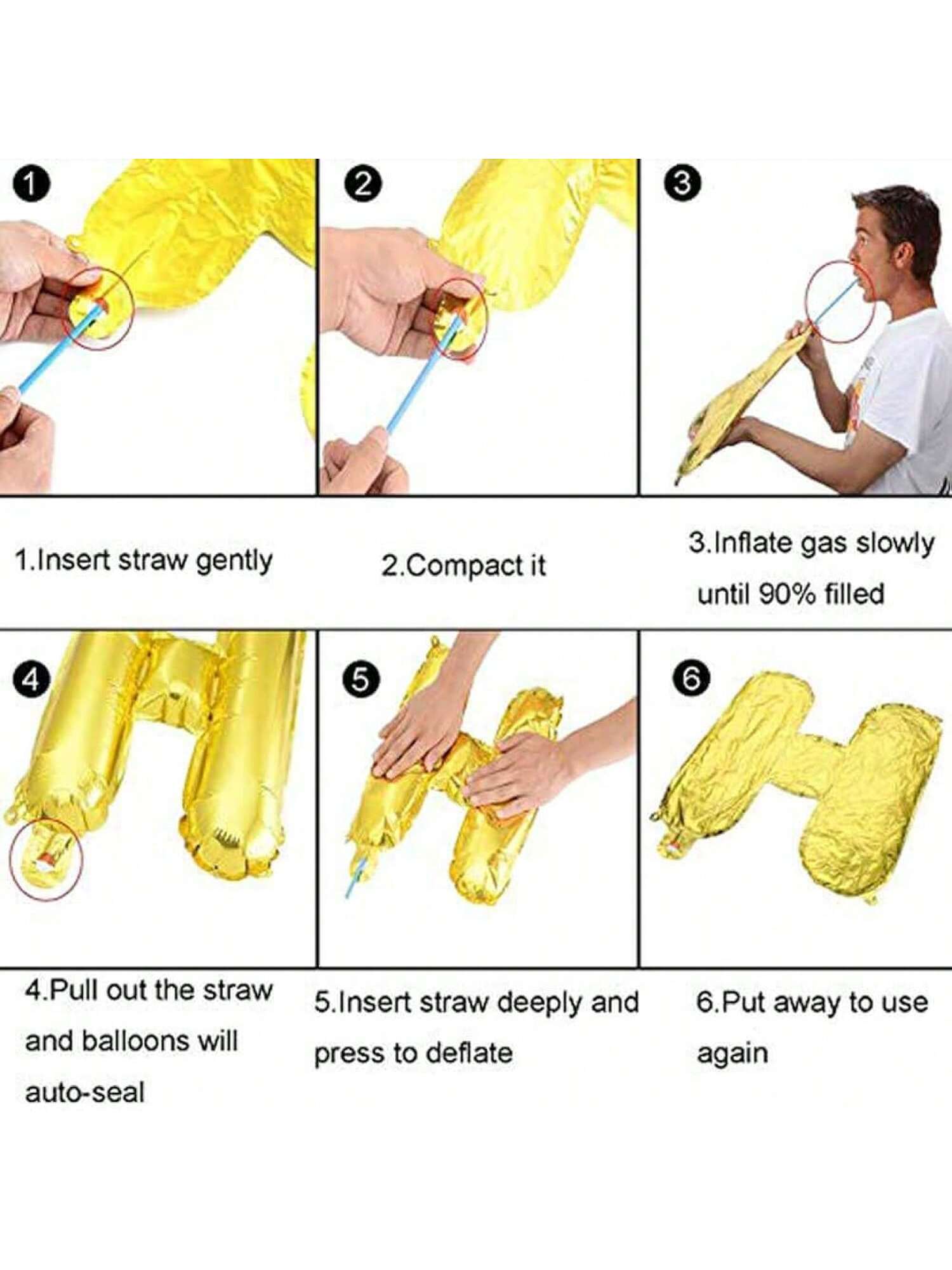 1

2

3

1.Insert straw gently

2.Compact it

3.Inflate gas slowly until 90% filled

4

5

6

4.Pull out the straw and balloons will auto-seal

5.Insert straw deeply and press to deflate

6.Put away to use again