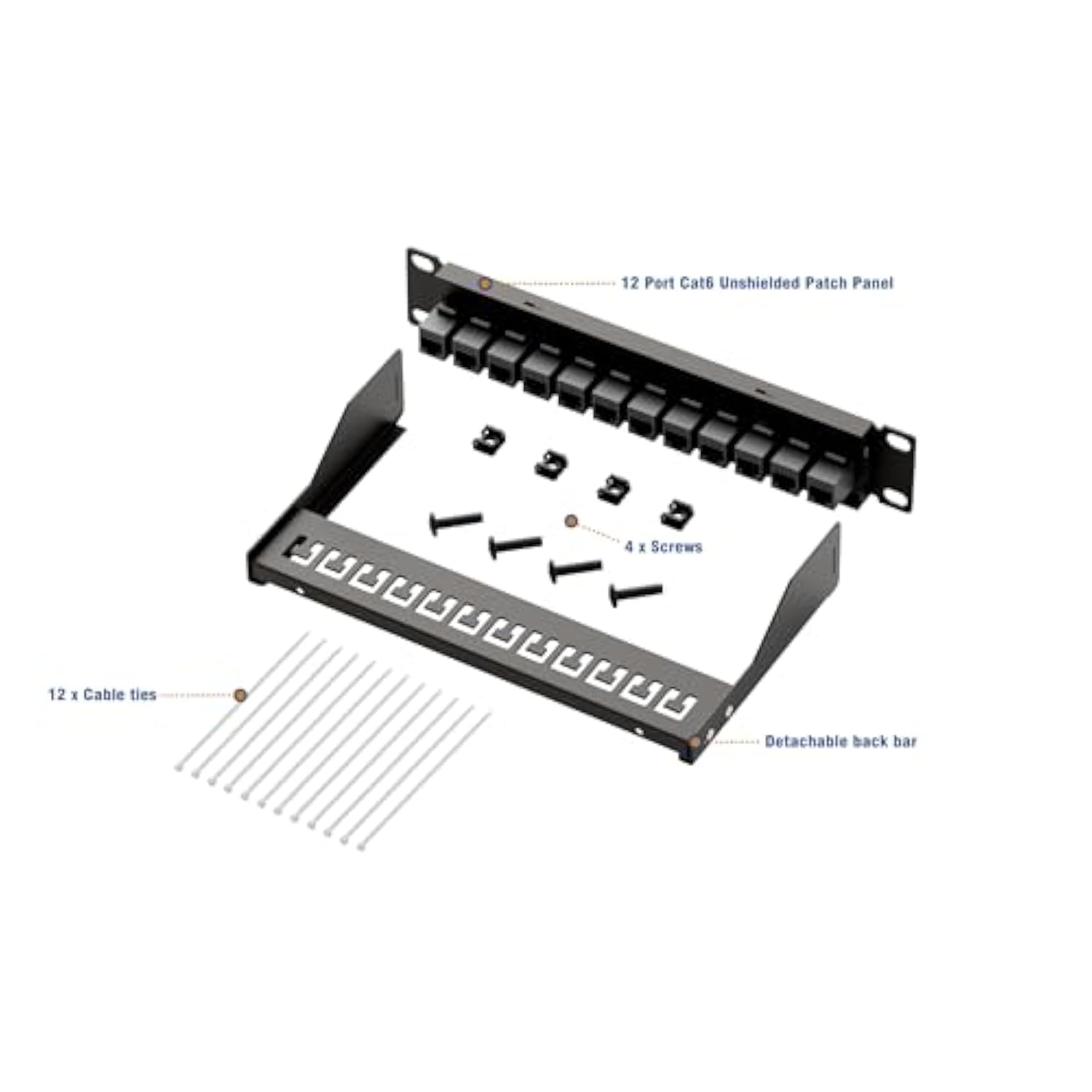 12 Port Cat6 Unshielded Patch Panel

4 x Screws

12 x Cable ties

Detachable back bar