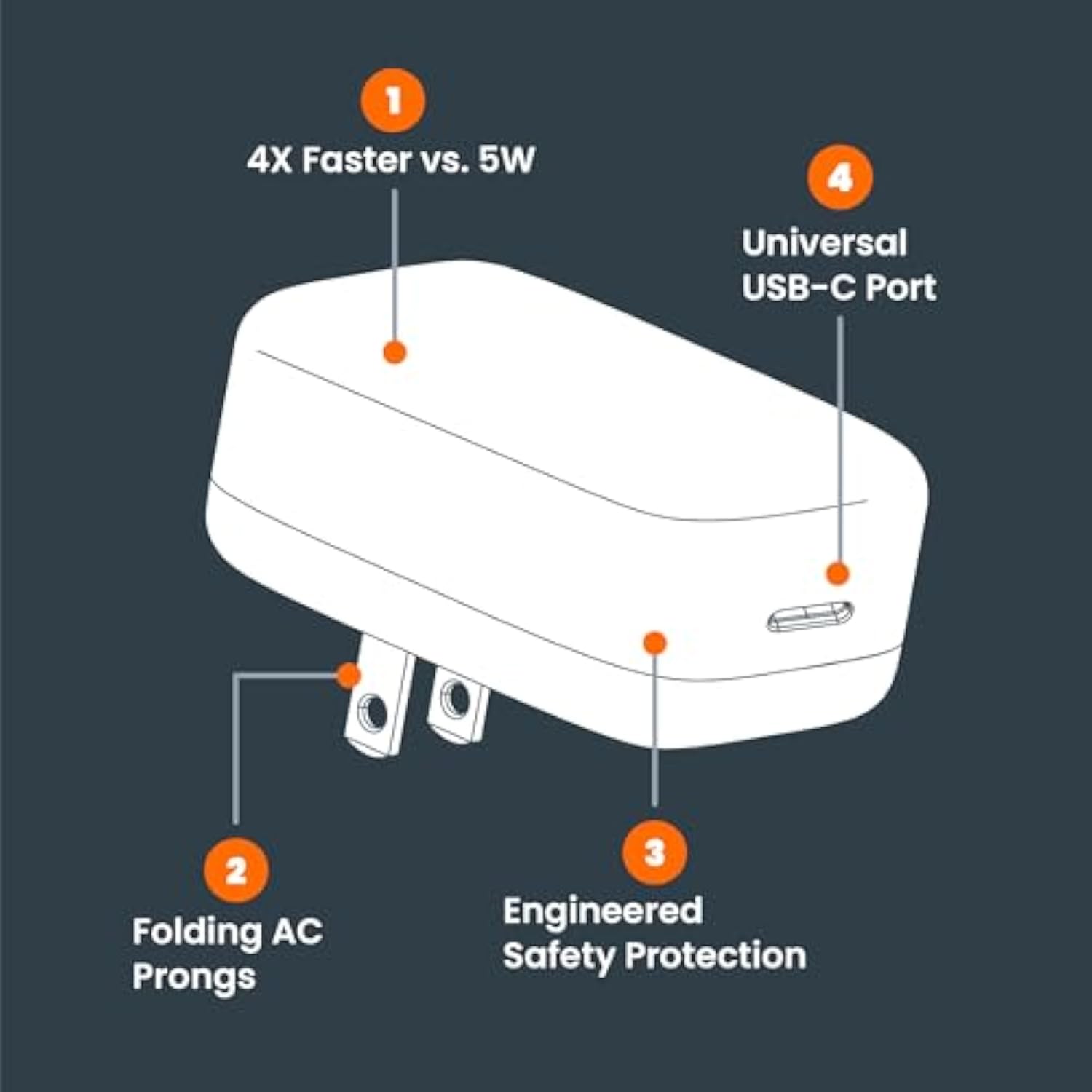 1
4X Faster vs. 5W

4
Universal
USB-C Port

2
Folding AC
Prongs

3
Engineered
Safety Protection