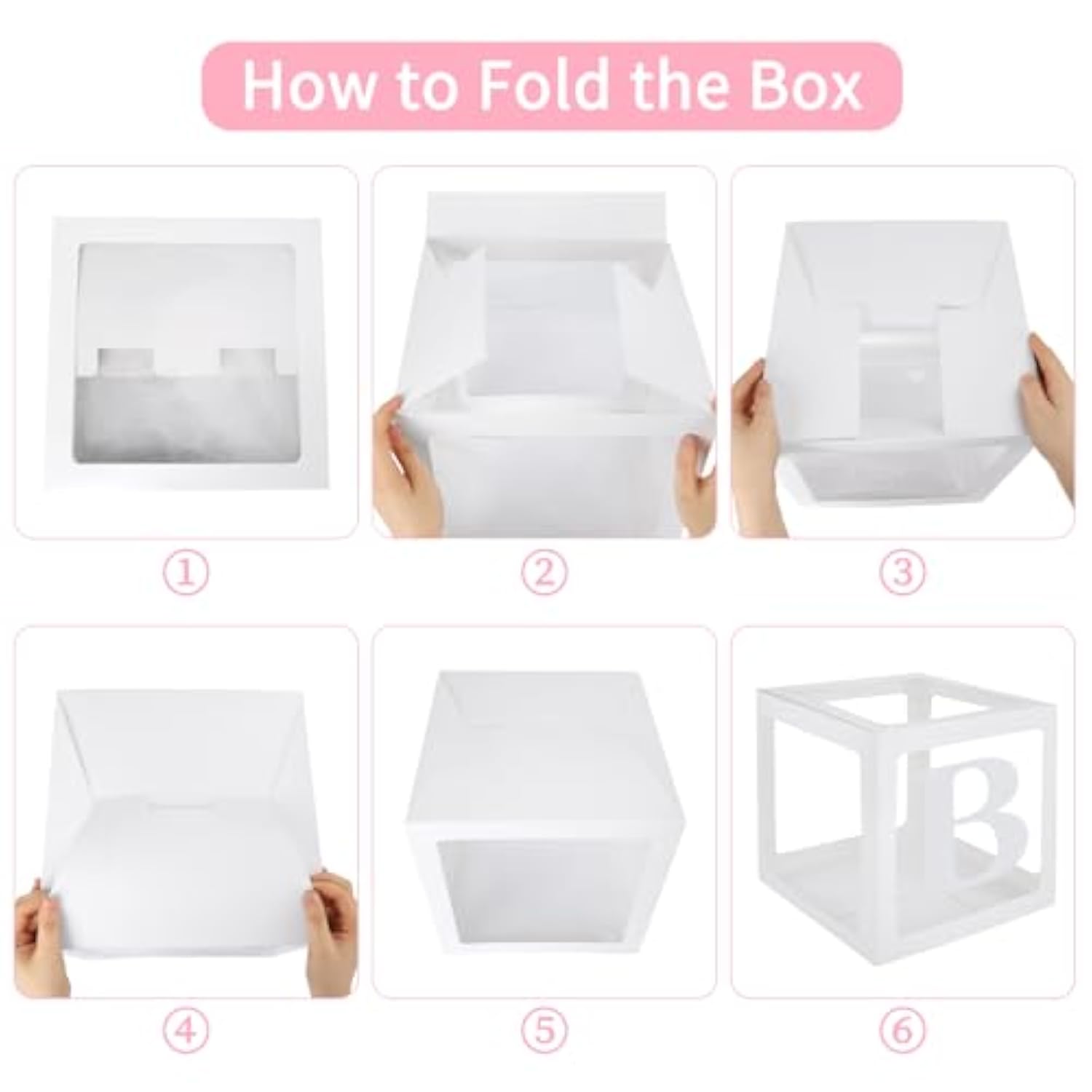 How to Fold the Box

①

②

③

④

⑤

B

⑥