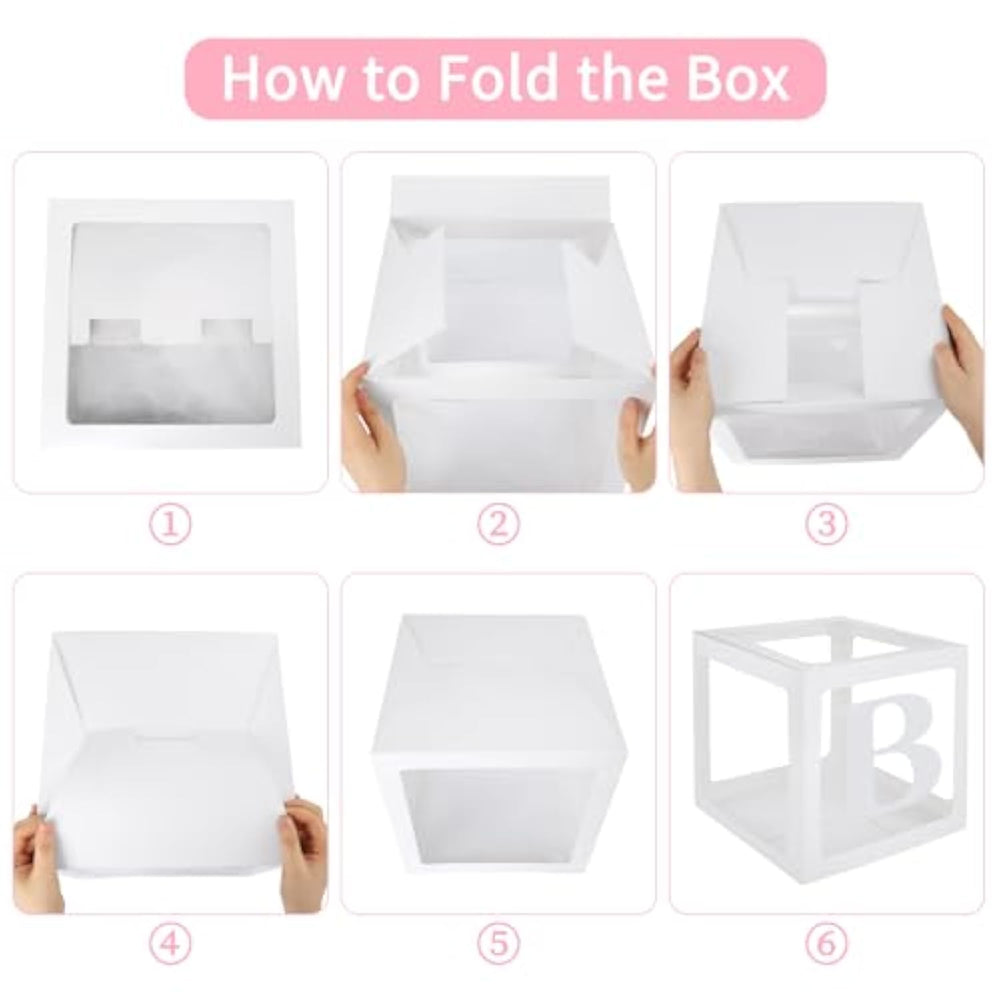 How to Fold the Box

①

②

③

④

⑤

B

⑥