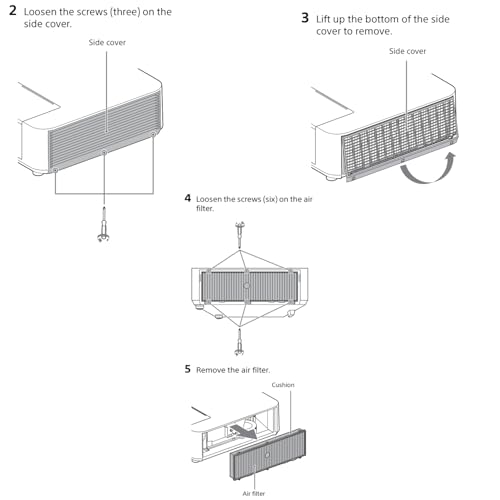 2 Loosen the screws (three) on the side cover.

Side cover

3 Lift up the bottom of the side cover to remove.

Side cover

4 Loosen the screws (six) on the air filter.

5 Remove the air filter.

Cushion

Air filter