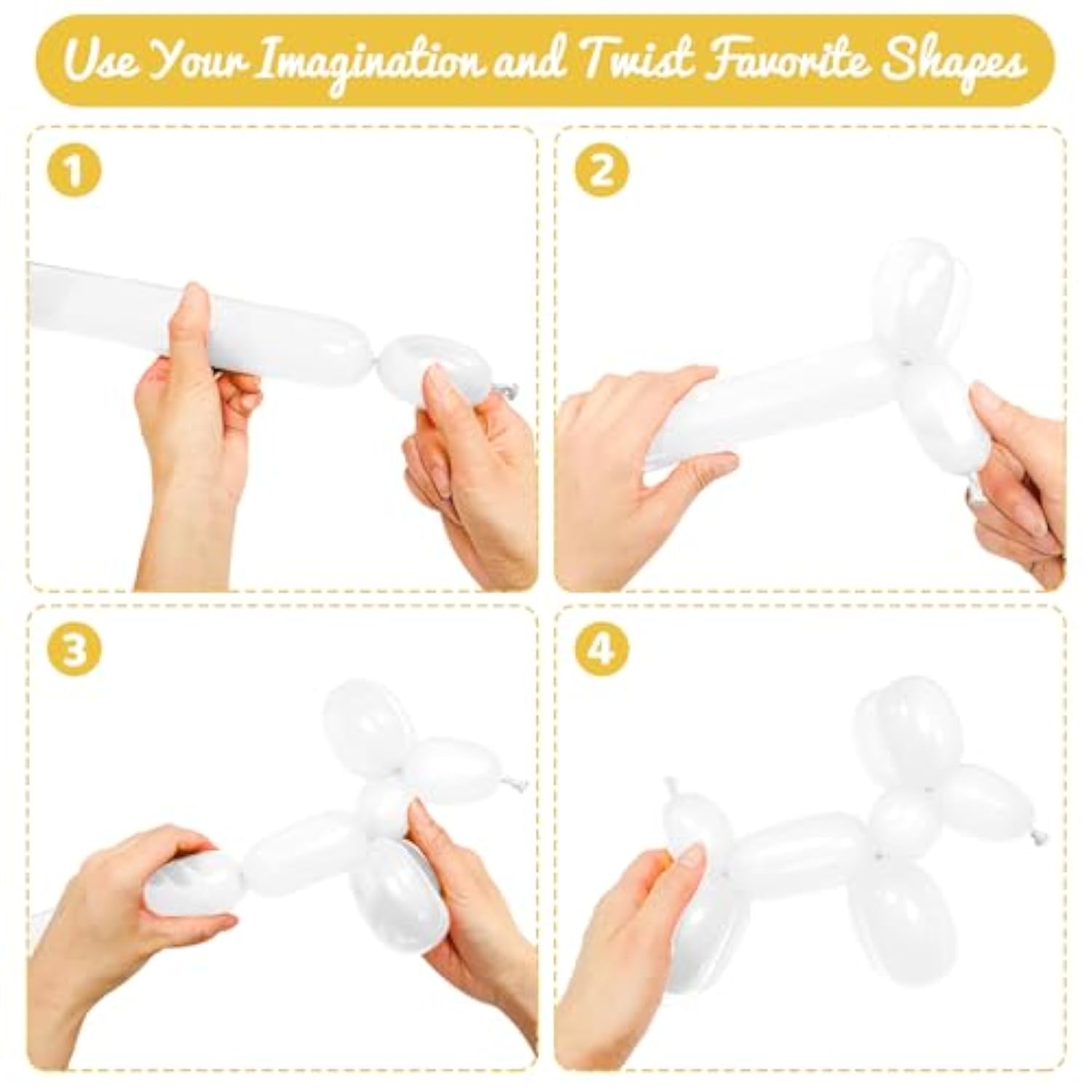 Use Your Imagination and Twist Favorite Shapes

1

2

3

4